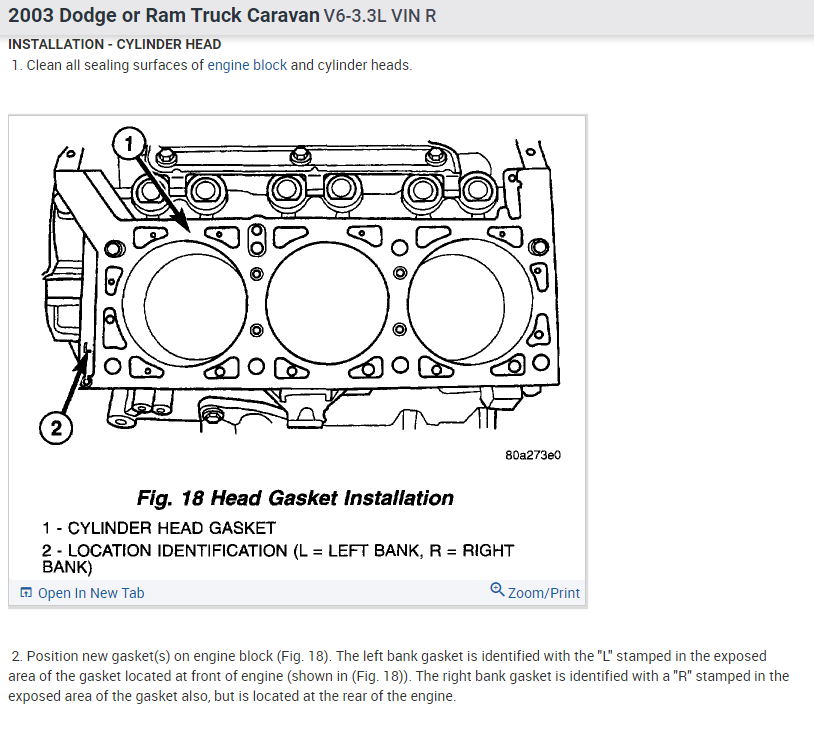 2003 Dodge or Ram Truck Caravan V6-3.3L VIN R

INSTALLATION - CYLINDER HEAD

1. Clean all sealing surfaces of engine block and cylinder heads.

1

2

80a273e0

Fig. 18 Head Gasket Installation

1 - CYLINDER HEAD GASKET

2 - LOCATION IDENTIFICATION (L = LEFT BANK, R = RIGHT BANK)

Open In New Tab

Zoom/Print

2. Position new gasket(s) on engine block (Fig. 18). The left bank gasket is identified with the "L" stamped in the exposed area of the gasket located at front of engine (shown in (Fig. 18)). The right bank gasket is identified with a "R" stamped in the exposed area of the gasket also, but is located at the rear of the engine.