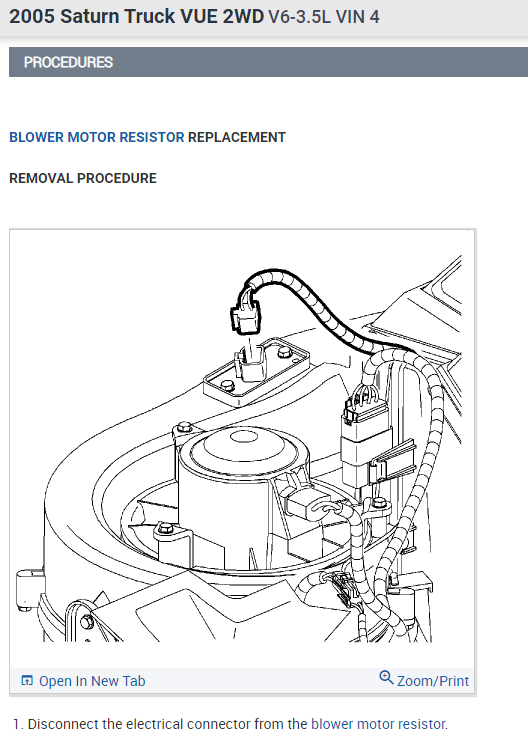 2005 Saturn Truck VUE 2WD V6-3.5L VIN 4

PROCEDURES

BLOWER MOTOR RESISTOR REPLACEMENT

REMOVAL PROCEDURE

Open In New Tab

Zoom/Print

1. Disconnect the electrical connector from the blower motor resistor.