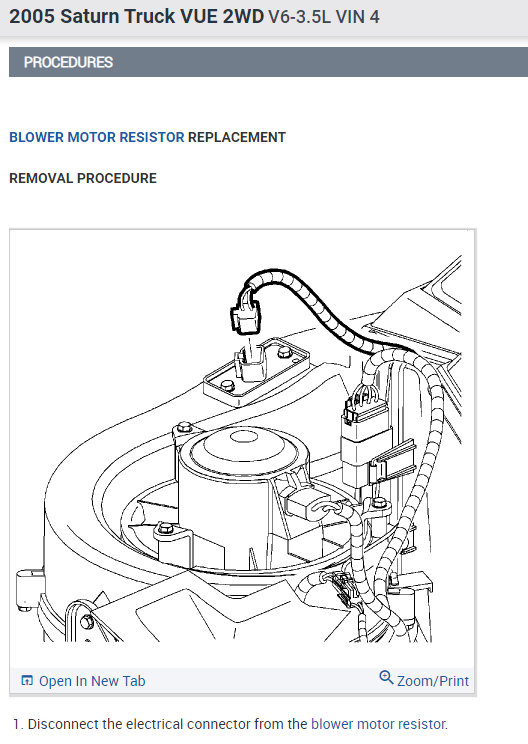 2005 Saturn Truck VUE 2WD V6-3.5L VIN 4

PROCEDURES

BLOWER MOTOR RESISTOR REPLACEMENT

REMOVAL PROCEDURE

Open In New Tab

Zoom/Print

1. Disconnect the electrical connector from the blower motor resistor.