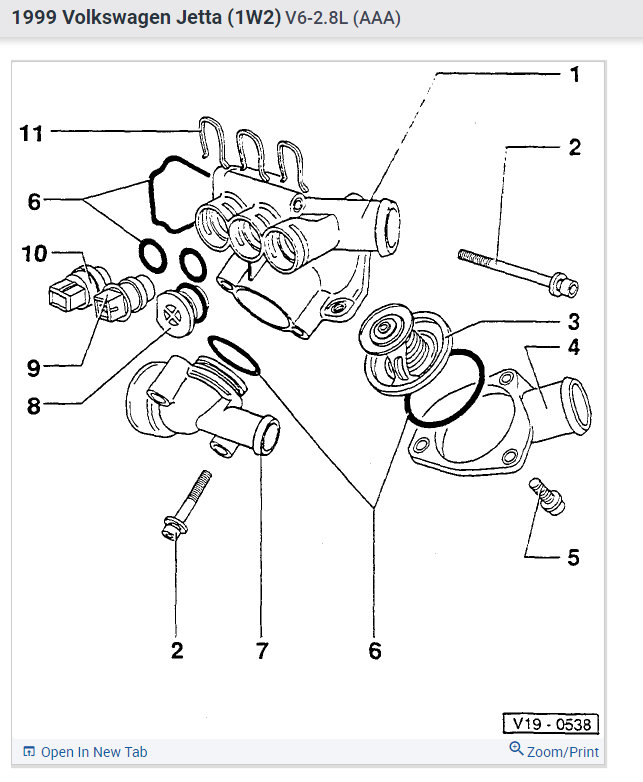 1999 Volkswagen Jetta (1W2) V6-2.8L (AAA)

1
11
2
6
10
3
4
9
8
5
2
7
6

V19 - 0538

Open In New Tab
Zoom/Print