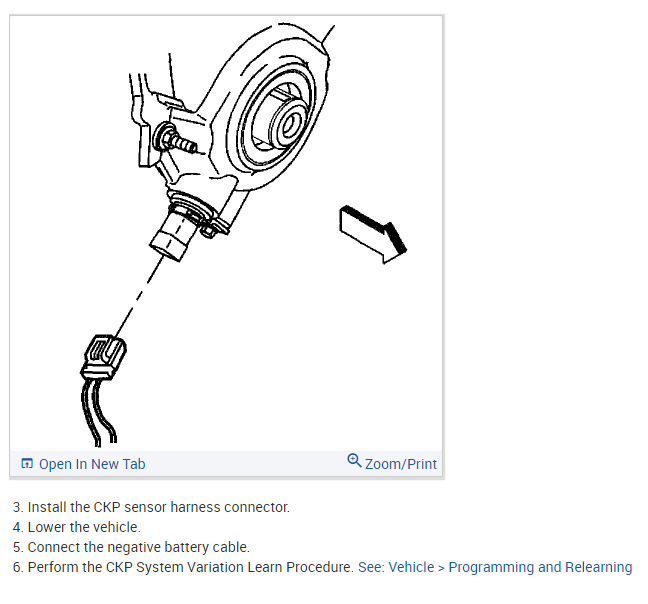 Open In New Tab
Zoom/Print

3. Install the CKP sensor harness connector.
4. Lower the vehicle.
5. Connect the negative battery cable.
6. Perform the CKP System Variation Learn Procedure. See: Vehicle > Programming and Relearning