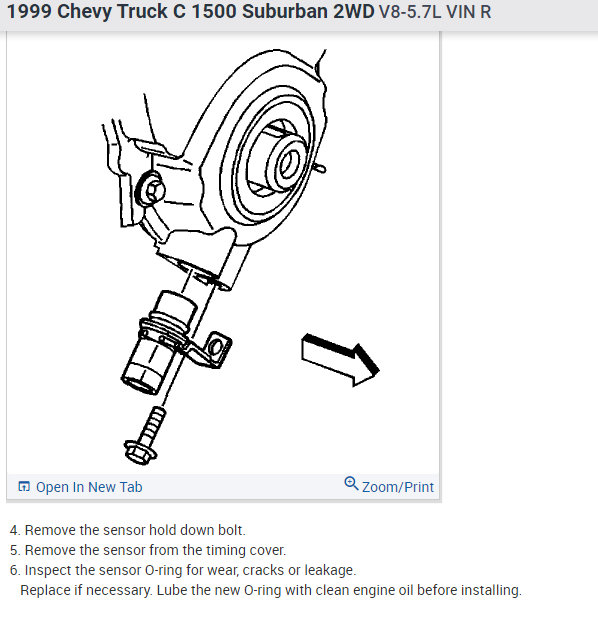 1999 Chevy Truck C 1500 Suburban 2WD V8-5.7L VIN R

Open In New Tab

Zoom/Print

4. Remove the sensor hold down bolt.
5. Remove the sensor from the timing cover.
6. Inspect the sensor O-ring for wear, cracks or leakage.
Replace if necessary. Lube the new O-ring with clean engine oil before installing.