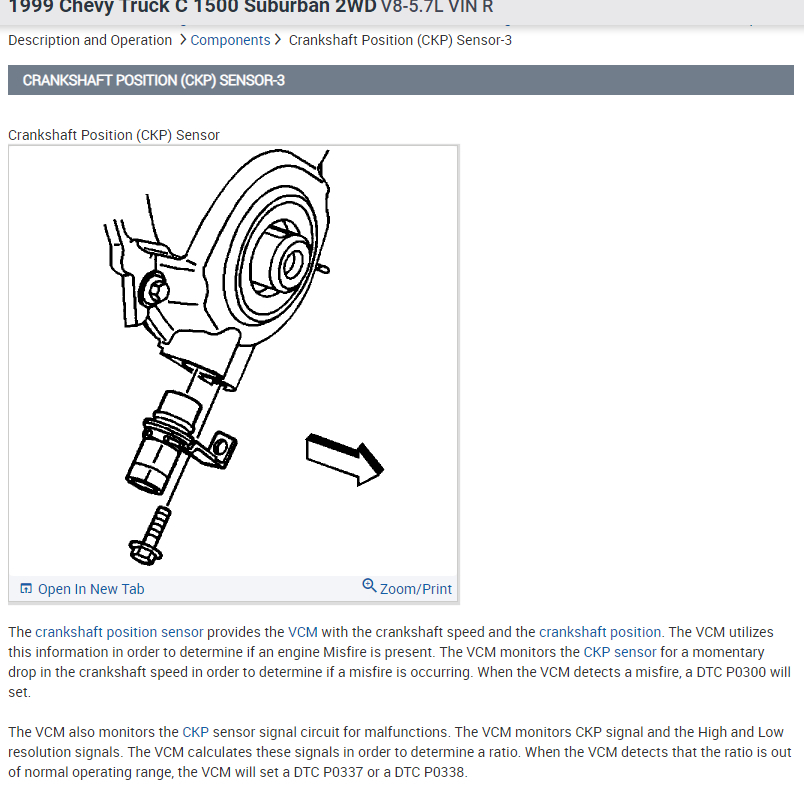 1999 Chevy Truck C 1500 Suburban 2WD V8-5.7L VIN R

Description and Operation > Components > Crankshaft Position (CKP) Sensor-3

CRANKSHAFT POSITION (CKP) SENSOR-3

Crankshaft Position (CKP) Sensor

Open In New Tab

Zoom/Print

The crankshaft position sensor provides the VCM with the crankshaft speed and the crankshaft position. The VCM utilizes this information in order to determine if an engine Misfire is present. The VCM monitors the CKP sensor for a momentary drop in the crankshaft speed in order to determine if a misfire is occurring. When the VCM detects a misfire, a DTC P0300 will set.

The VCM also monitors the CKP sensor signal circuit for malfunctions. The VCM monitors CKP signal and the High and Low resolution signals. The VCM calculates these signals in order to determine a ratio. When the VCM detects that the ratio is out of normal operating range, the VCM will set a DTC P0337 or a DTC P0338.