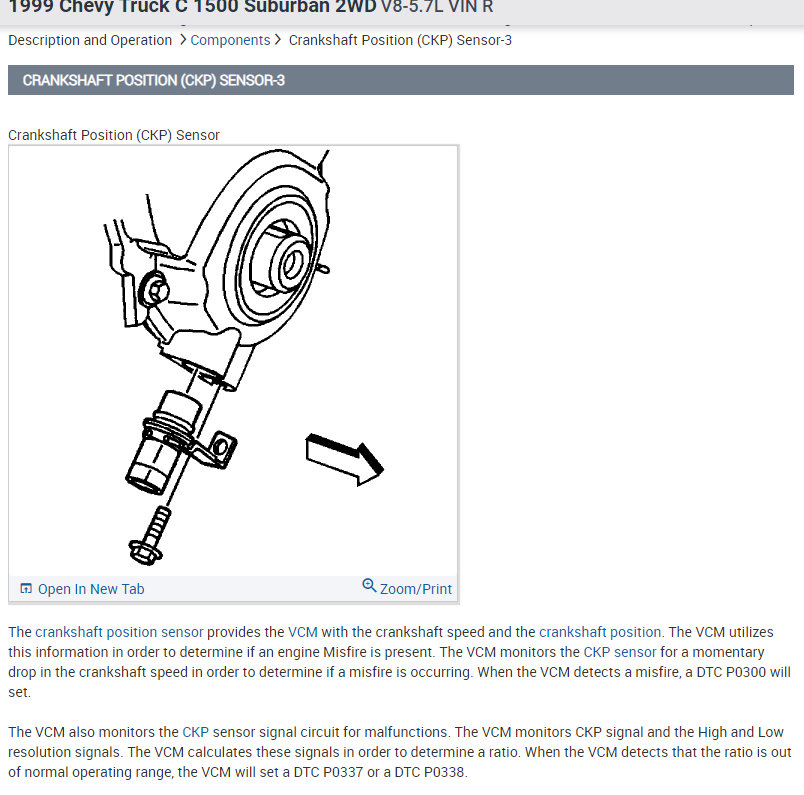 1999 Chevy Truck C 1500 Suburban 2WD V8-5.7L VIN R

Description and Operation > Components > Crankshaft Position (CKP) Sensor-3

CRANKSHAFT POSITION (CKP) SENSOR-3

Crankshaft Position (CKP) Sensor

Open In New Tab Zoom/Print

The crankshaft position sensor provides the VCM with the crankshaft speed and the crankshaft position. The VCM utilizes this information in order to determine if an engine Misfire is present. The VCM monitors the CKP sensor for a momentary drop in the crankshaft speed in order to determine if a misfire is occurring. When the VCM detects a misfire, a DTC P0300 will set.

The VCM also monitors the CKP sensor signal circuit for malfunctions. The VCM monitors CKP signal and the High and Low resolution signals. The VCM calculates these signals in order to determine a ratio. When the VCM detects that the ratio is out of normal operating range, the VCM will set a DTC P0337 or a DTC P0338.