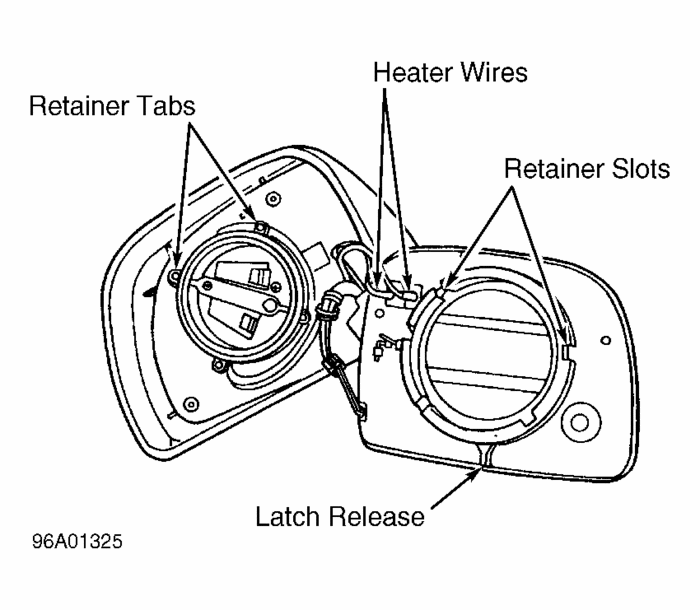 Heater Wires
Retainer Tabs
Retainer Slots
Latch Release
96A01325