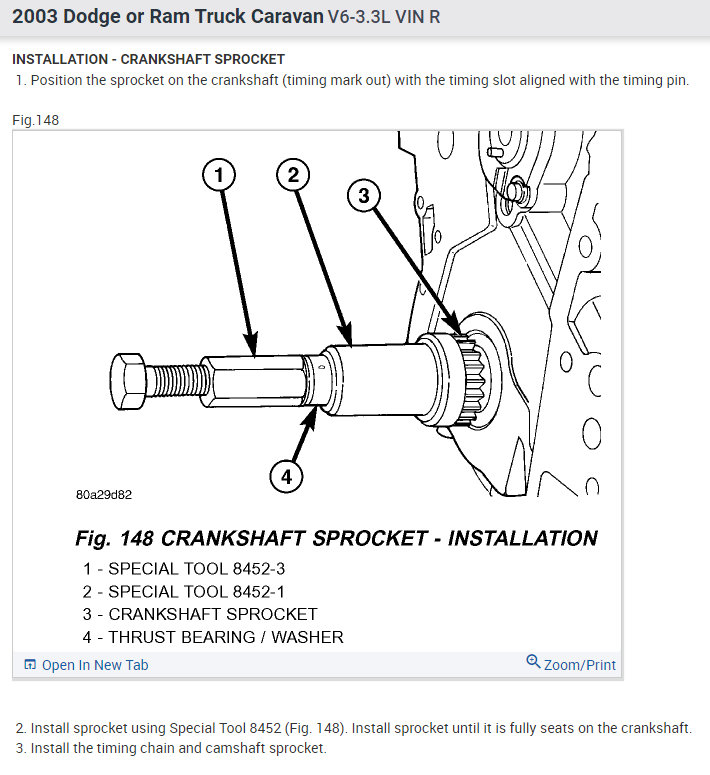 2003 Dodge or Ram Truck Caravan V6-3.3L VIN R

INSTALLATION - CRANKSHAFT SPROCKET

1. Position the sprocket on the crankshaft (timing mark out) with the timing slot aligned with the timing pin.

Fig.148

1

2

3

4

80a29d82

Fig. 148 CRANKSHAFT SPROCKET - INSTALLATION

1 - SPECIAL TOOL 8452-3
2 - SPECIAL TOOL 8452-1
3 - CRANKSHAFT SPROCKET
4 - THRUST BEARING / WASHER

Open In New Tab

Zoom/Print

2. Install sprocket using Special Tool 8452 (Fig. 148). Install sprocket until it is fully seats on the crankshaft.
3. Install the timing chain and camshaft sprocket.