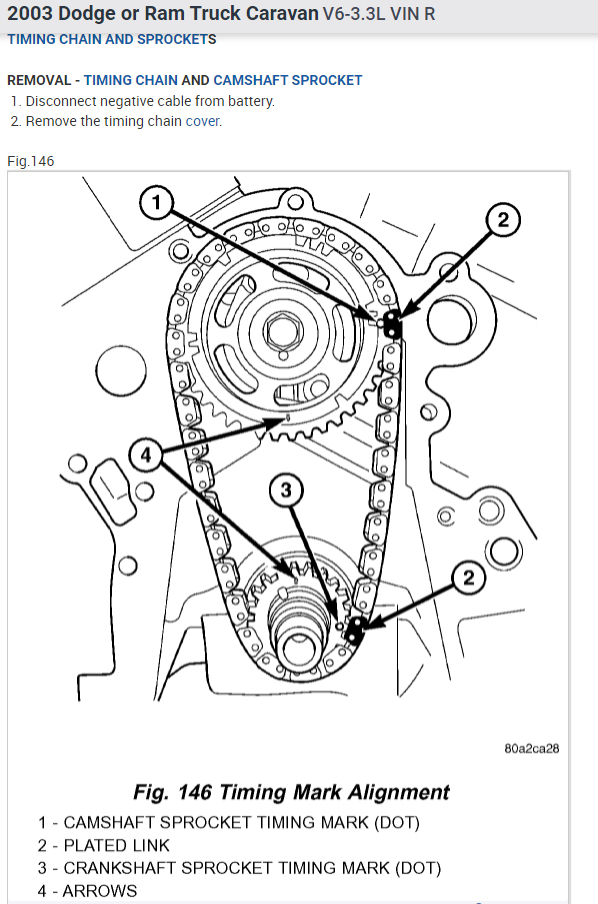 2003 Dodge or Ram Truck Caravan V6-3.3L VIN R
TIMING CHAIN AND SPROCKETS

REMOVAL - TIMING CHAIN AND CAMSHAFT SPROCKET
1. Disconnect negative cable from battery.
2. Remove the timing chain cover.

Fig.146

1
2
4
3
2

80a2ca28

Fig. 146 Timing Mark Alignment
1 - CAMSHAFT SPROCKET TIMING MARK (DOT)
2 - PLATED LINK
3 - CRANKSHAFT SPROCKET TIMING MARK (DOT)
4 - ARROWS