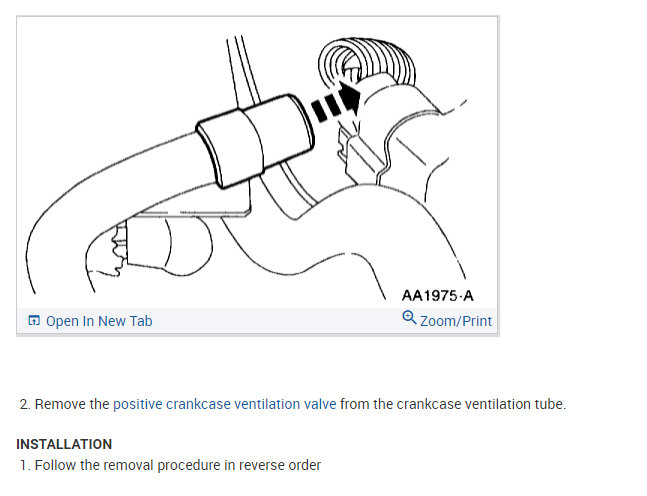 AA1975-A

Open In New Tab

Zoom/Print

2. Remove the positive crankcase ventilation valve from the crankcase ventilation tube.

INSTALLATION

1. Follow the removal procedure in reverse order