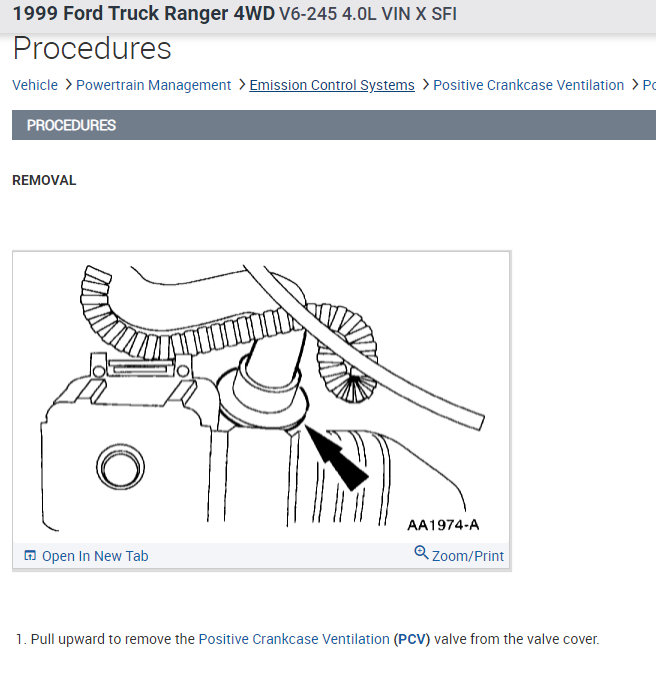 1999 Ford Truck Ranger 4WD V6-245 4.0L VIN X SFI

Procedures

Vehicle > Powertrain Management > Emission Control Systems > Positive Crankcase Ventilation > Po

PROCEDURES

REMOVAL

AA1974-A

Open In New Tab

Zoom/Print

1. Pull upward to remove the Positive Crankcase Ventilation (PCV) valve from the valve cover.