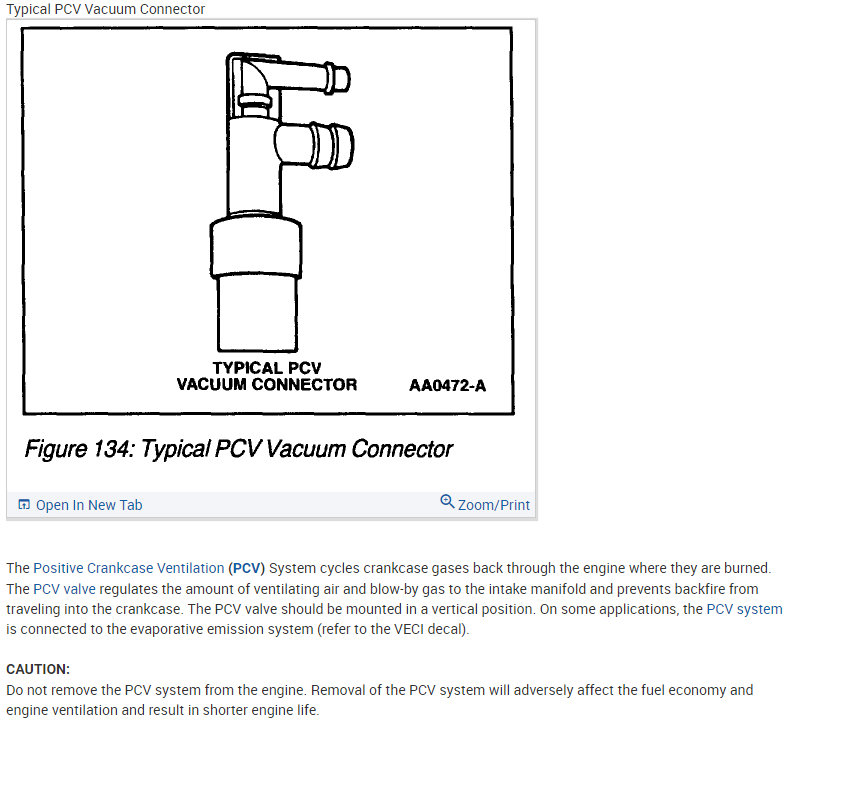 Typical PCV Vacuum Connector

TYPICAL PCV
VACUUM CONNECTOR

AA0472-A

Figure 134: Typical PCV Vacuum Connector

Open In New Tab

Zoom/Print

The Positive Crankcase Ventilation (PCV) System cycles crankcase gases back through the engine where they are burned. The PCV valve regulates the amount of ventilating air and blow-by gas to the intake manifold and prevents backfire from traveling into the crankcase. The PCV valve should be mounted in a vertical position. On some applications, the PCV system is connected to the evaporative emission system (refer to the VECI decal).

CAUTION:
Do not remove the PCV system from the engine. Removal of the PCV system will adversely affect the fuel economy and engine ventilation and result in shorter engine life.