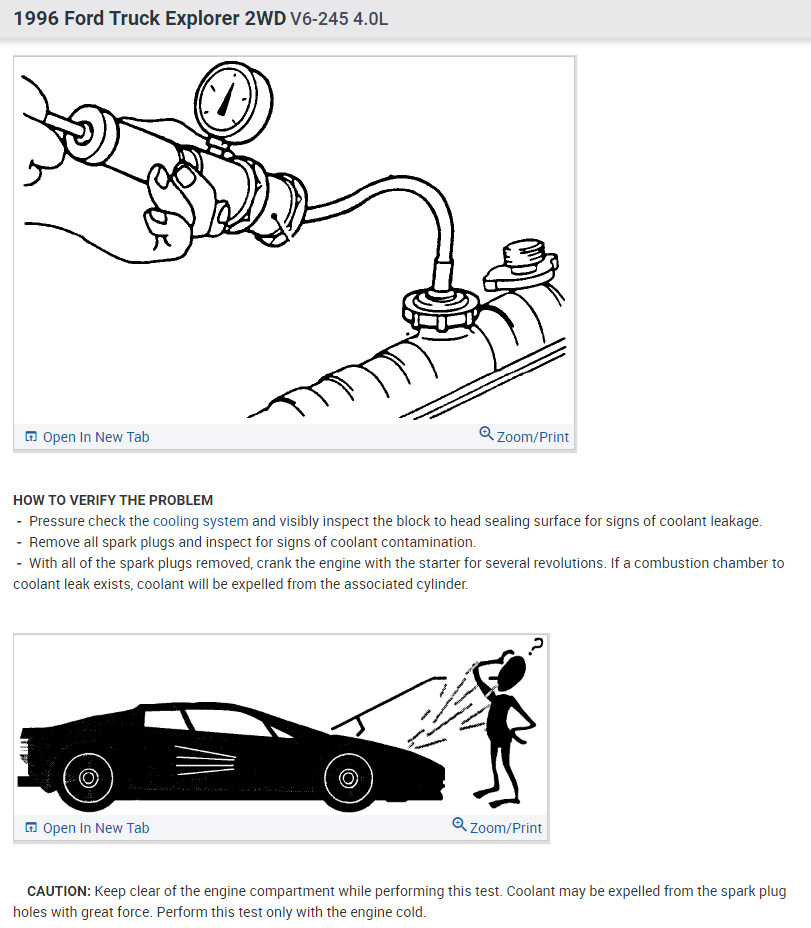 1996 Ford Truck Explorer 2WD V6-245 4.0L

Open In New Tab

Zoom/Print

HOW TO VERIFY THE PROBLEM

- Pressure check the cooling system and visibly inspect the block to head sealing surface for signs of coolant leakage.
- Remove all spark plugs and inspect for signs of coolant contamination.
- With all of the spark plugs removed, crank the engine with the starter for several revolutions. If a combustion chamber to coolant leak exists, coolant will be expelled from the associated cylinder.

?

Open In New Tab

Zoom/Print

CAUTION: Keep clear of the engine compartment while performing this test. Coolant may be expelled from the spark plug holes with great force. Perform this test only with the engine cold.