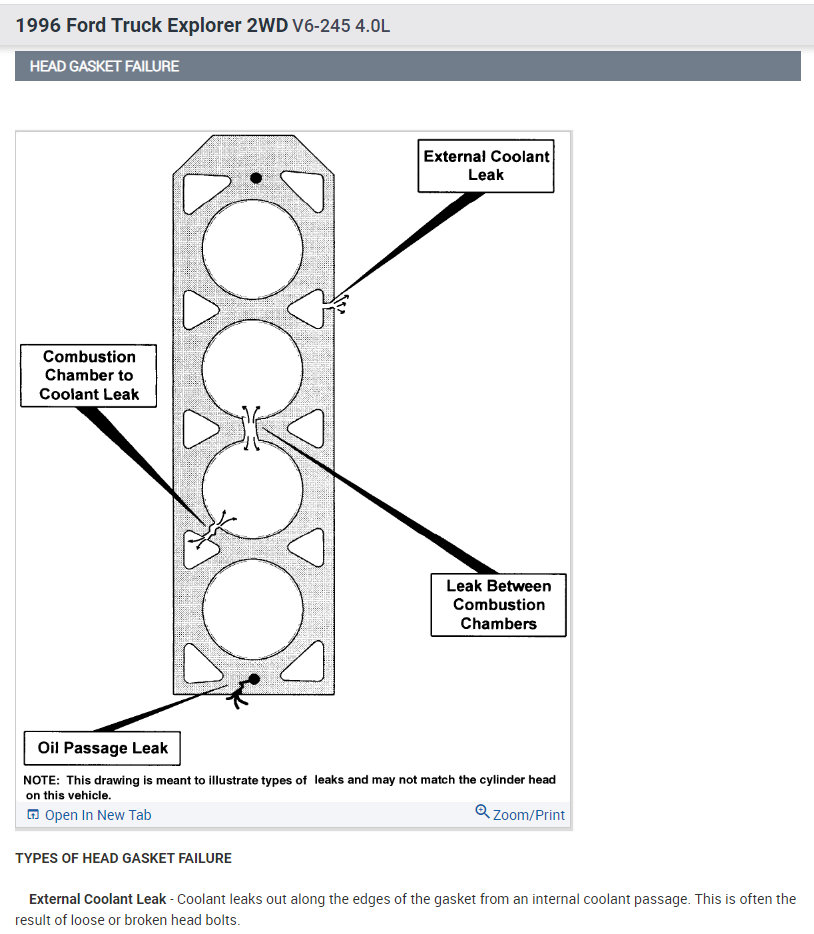 1996 Ford Truck Explorer 2WD V6-245 4.0L

HEAD GASKET FAILURE

External Coolant Leak

Combustion Chamber to Coolant Leak

Leak Between Combustion Chambers

Oil Passage Leak

NOTE: This drawing is meant to illustrate types of leaks and may not match the cylinder head on this vehicle.

Open In New Tab

Zoom/Print

TYPES OF HEAD GASKET FAILURE

External Coolant Leak - Coolant leaks out along the edges of the gasket from an internal coolant passage. This is often the result of loose or broken head bolts.