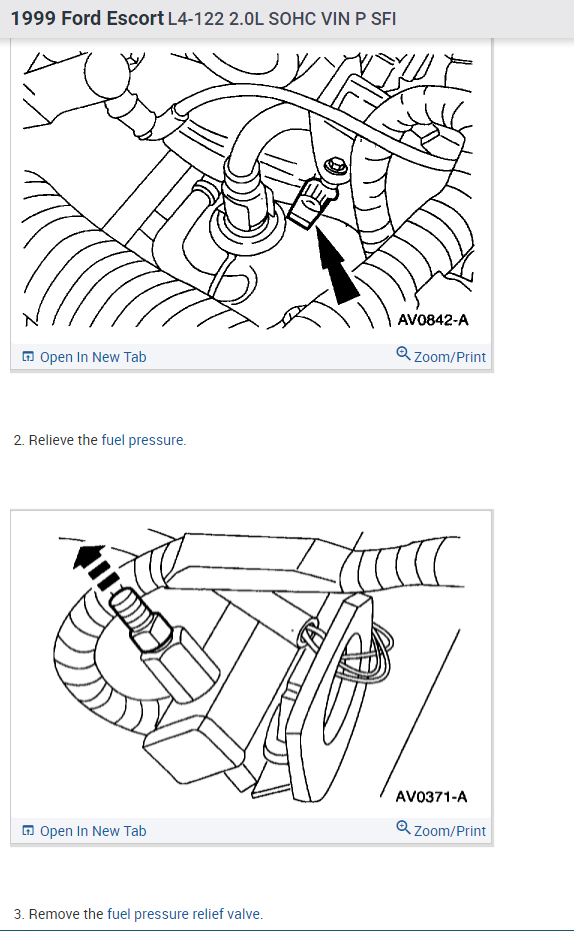 1999 Ford Escort L4-122 2.0L SOHC VIN P SFI

AV0842-A

Open In New Tab

Zoom/Print

2. Relieve the fuel pressure.

AV0371-A

Open In New Tab

Zoom/Print

3. Remove the fuel pressure relief valve.