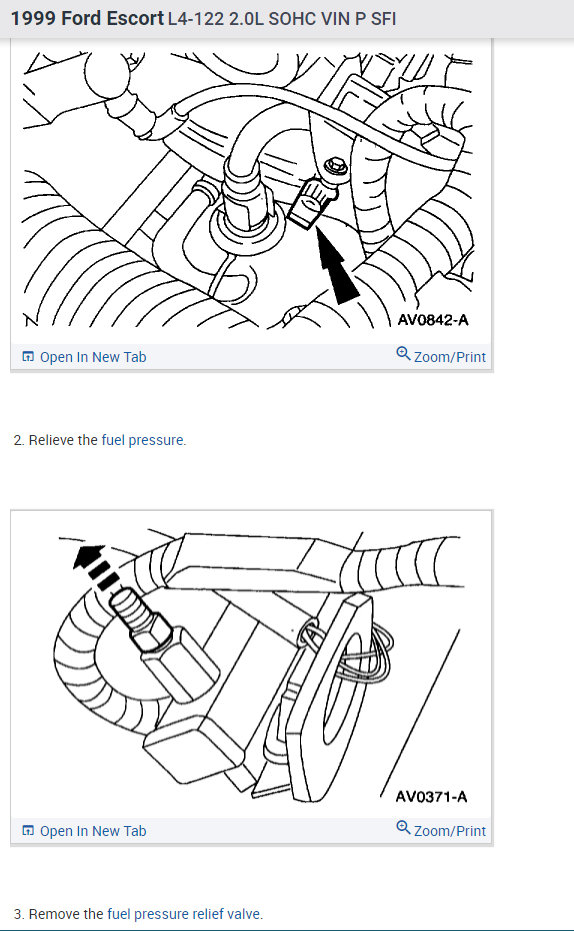 1999 Ford Escort L4-122 2.0L SOHC VIN P SFI

AV0842-A

Open In New Tab

Zoom/Print

2. Relieve the fuel pressure.

AV0371-A

Open In New Tab

Zoom/Print

3. Remove the fuel pressure relief valve.