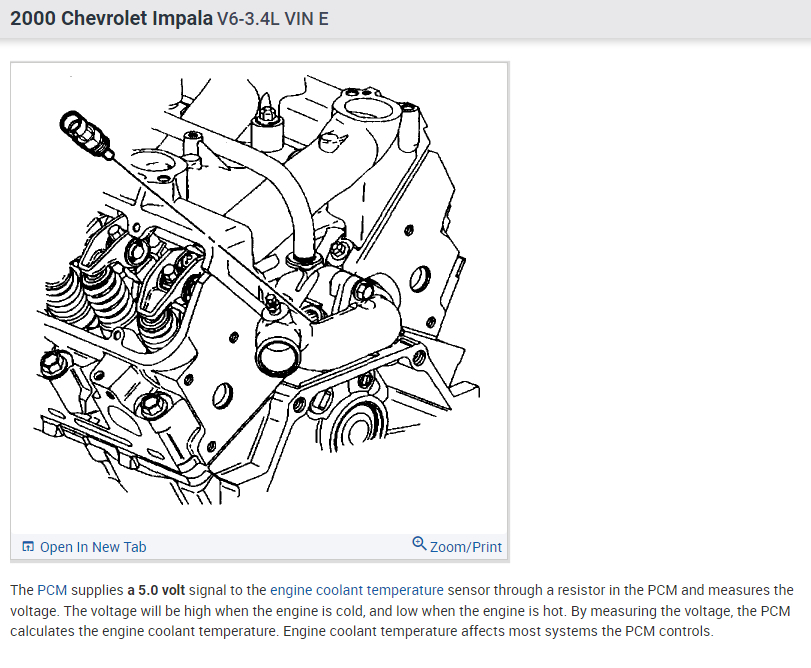 2000 Chevrolet Impala V6-3.4L VIN E

Open In New Tab

Zoom/Print

The PCM supplies a 5.0 volt signal to the engine coolant temperature sensor through a resistor in the PCM and measures the voltage. The voltage will be high when the engine is cold, and low when the engine is hot. By measuring the voltage, the PCM calculates the engine coolant temperature. Engine coolant temperature affects most systems the PCM controls.