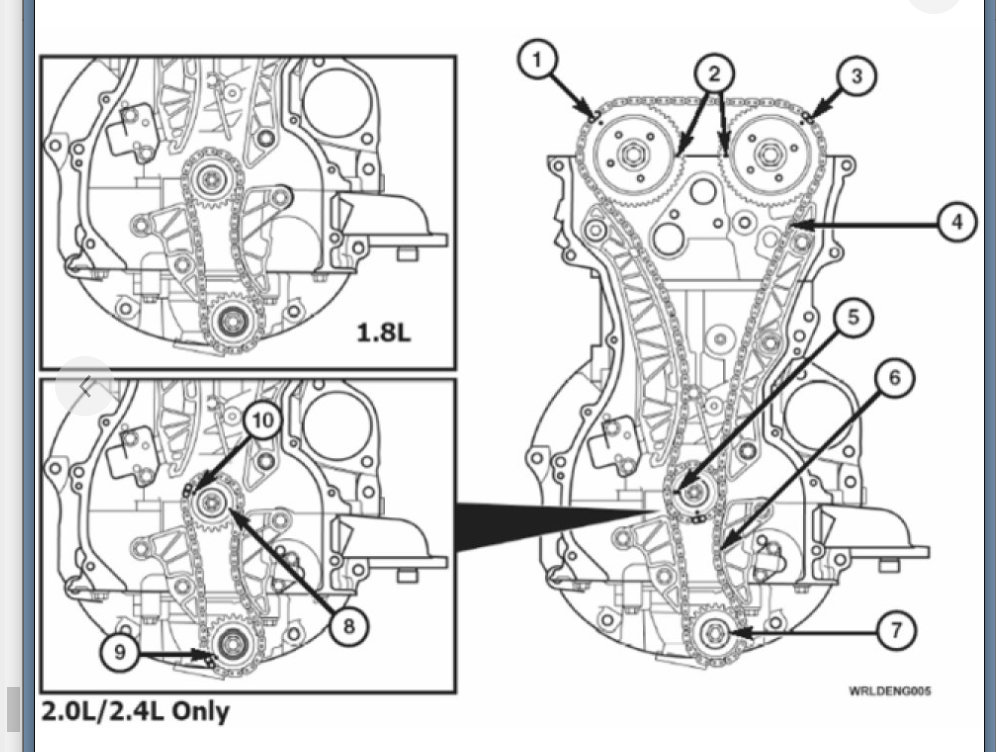 1.8L

10

8

9

2.0L/2.4L Only

1

2

3

4

5

6

7

WRLDENG005