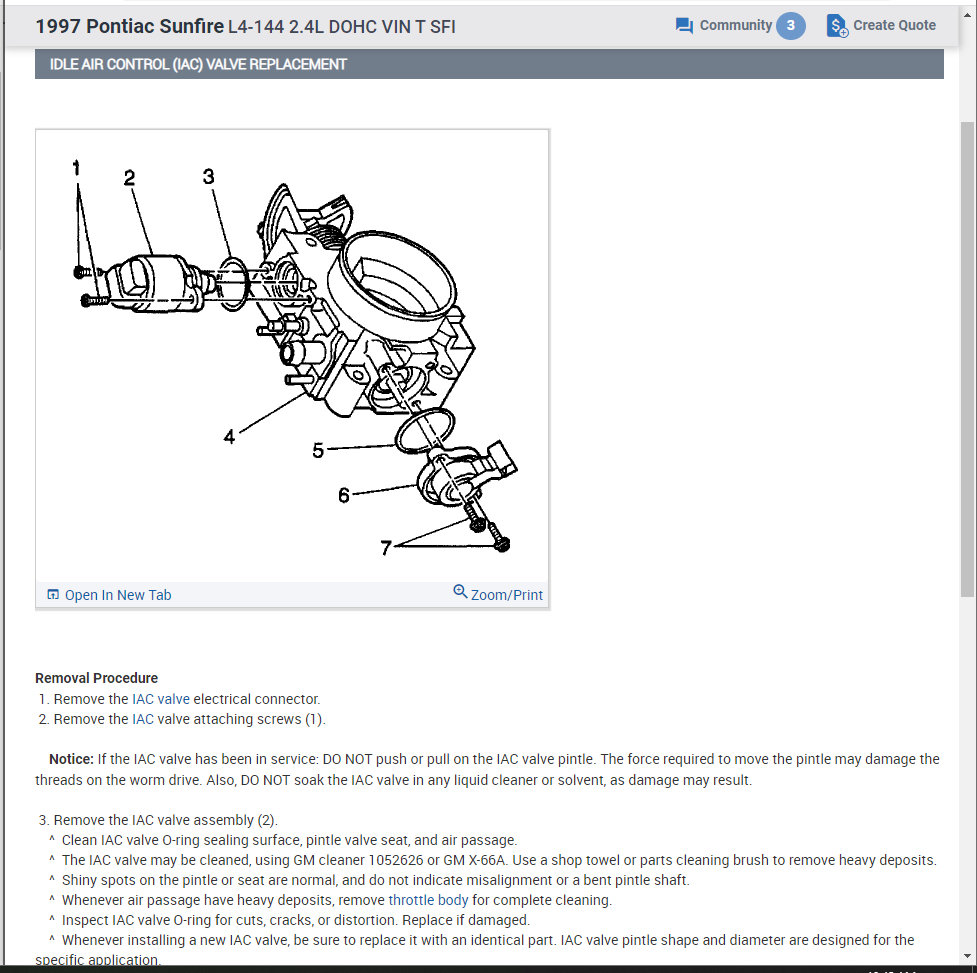 1997 Pontiac Sunfire L4-144 2.4L DOHC VIN T SFI

Community 3

Create Quote

IDLE AIR CONTROL (IAC) VALVE REPLACEMENT

1
2
3
4
5
6
7

Open In New Tab

Zoom/Print

Removal Procedure
1. Remove the IAC valve electrical connector.
2. Remove the IAC valve attaching screws (1).

Notice: If the IAC valve has been in service: DO NOT push or pull on the IAC valve pintle. The force required to move the pintle may damage the threads on the worm drive. Also, DO NOT soak the IAC valve in any liquid cleaner or solvent, as damage may result.

3. Remove the IAC valve assembly (2).
^ Clean IAC valve O-ring sealing surface, pintle valve seat, and air passage.
^ The IAC valve may be cleaned, using GM cleaner 1052626 or GM X-66A. Use a shop towel or parts cleaning brush to remove heavy deposits.
^ Shiny spots on the pintle or seat are normal, and do not indicate misalignment or a bent pintle shaft.
^ Whenever air passage have heavy deposits, remove throttle body for complete cleaning.
^ Inspect IAC valve O-ring for cuts, cracks, or distortion. Replace if damaged.
^ Whenever installing a new IAC valve, be sure to replace it with an identical part. IAC valve pintle shape and diameter are designed for the specific application.