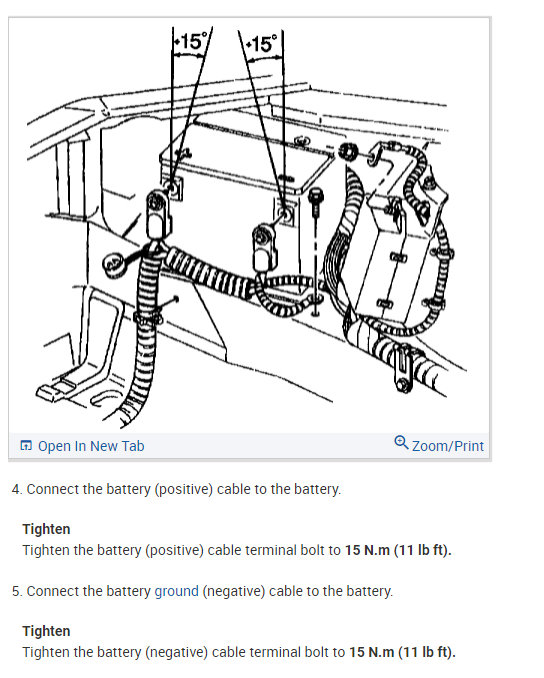 +15° +15°

Open In New Tab Zoom/Print

4. Connect the battery (positive) cable to the battery.

Tighten
Tighten the battery (positive) cable terminal bolt to 15 N.m (11 lb ft).

5. Connect the battery ground (negative) cable to the battery.

Tighten
Tighten the battery (negative) cable terminal bolt to 15 N.m (11 lb ft).