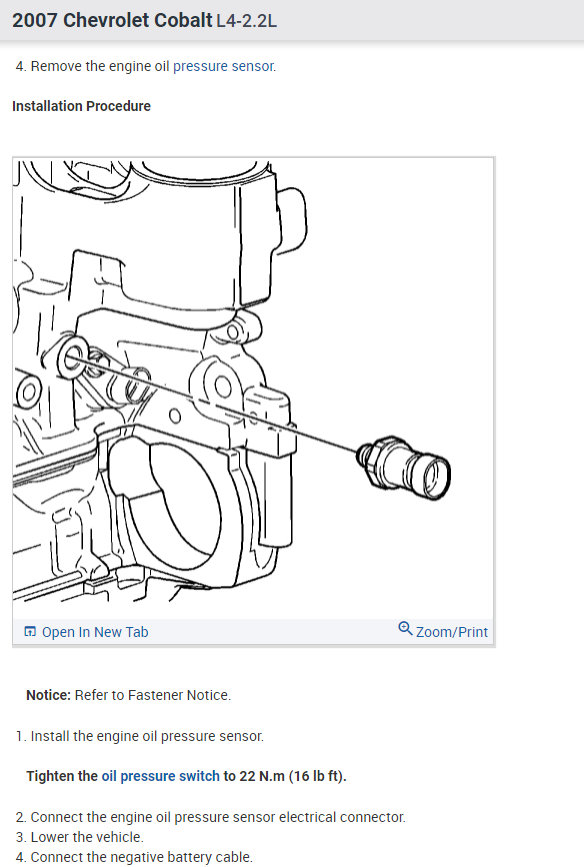 2007 Chevrolet Cobalt L4-2.2L

4. Remove the engine oil pressure sensor.

Installation Procedure

Open In New Tab

Zoom/Print

Notice: Refer to Fastener Notice.

1. Install the engine oil pressure sensor.

Tighten the oil pressure switch to 22 N.m (16 lb ft).

2. Connect the engine oil pressure sensor electrical connector.
3. Lower the vehicle.
4. Connect the negative battery cable.