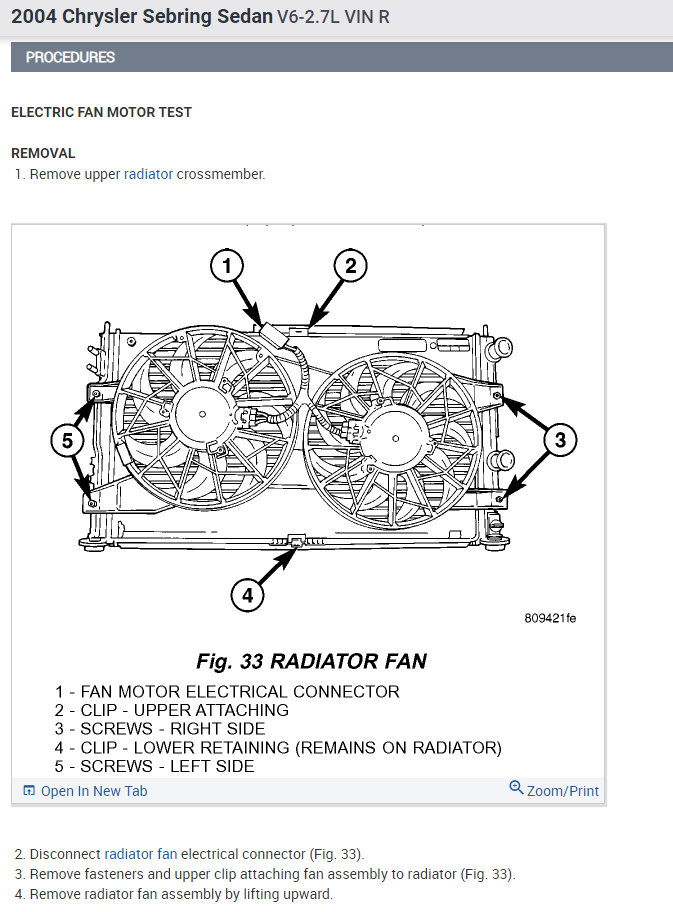 2004 Chrysler Sebring Sedan V6-2.7L VIN R

PROCEDURES

ELECTRIC FAN MOTOR TEST

REMOVAL

1. Remove upper radiator crossmember.

1

2

5

3

4

809421fe

Fig. 33 RADIATOR FAN

1 - FAN MOTOR ELECTRICAL CONNECTOR
2 - CLIP - UPPER ATTACHING
3 - SCREWS - RIGHT SIDE
4 - CLIP - LOWER RETAINING (REMAINS ON RADIATOR)
5 - SCREWS - LEFT SIDE

Open In New Tab

Zoom/Print

2. Disconnect radiator fan electrical connector (Fig. 33).
3. Remove fasteners and upper clip attaching fan assembly to radiator (Fig. 33).
4. Remove radiator fan assembly by lifting upward.