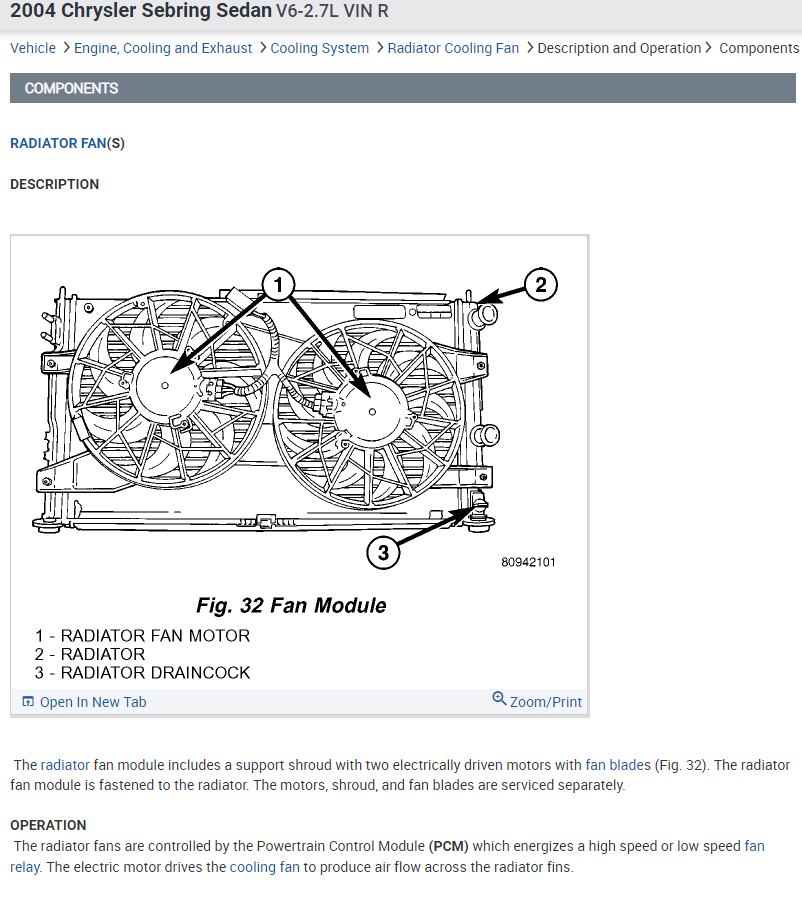 2004 Chrysler Sebring Sedan V6-2.7L VIN R

Vehicle > Engine, Cooling and Exhaust > Cooling System > Radiator Cooling Fan > Description and Operation > Components

COMPONENTS

RADIATOR FAN(S)

DESCRIPTION

1

2

3

80942101

Fig. 32 Fan Module

1 - RADIATOR FAN MOTOR
2 - RADIATOR
3 - RADIATOR DRAINCOCK

Open In New Tab

Zoom/Print

The radiator fan module includes a support shroud with two electrically driven motors with fan blades (Fig. 32). The radiator fan module is fastened to the radiator. The motors, shroud, and fan blades are serviced separately.

OPERATION
The radiator fans are controlled by the Powertrain Control Module (PCM) which energizes a high speed or low speed fan relay. The electric motor drives the cooling fan to produce air flow across the radiator fins.