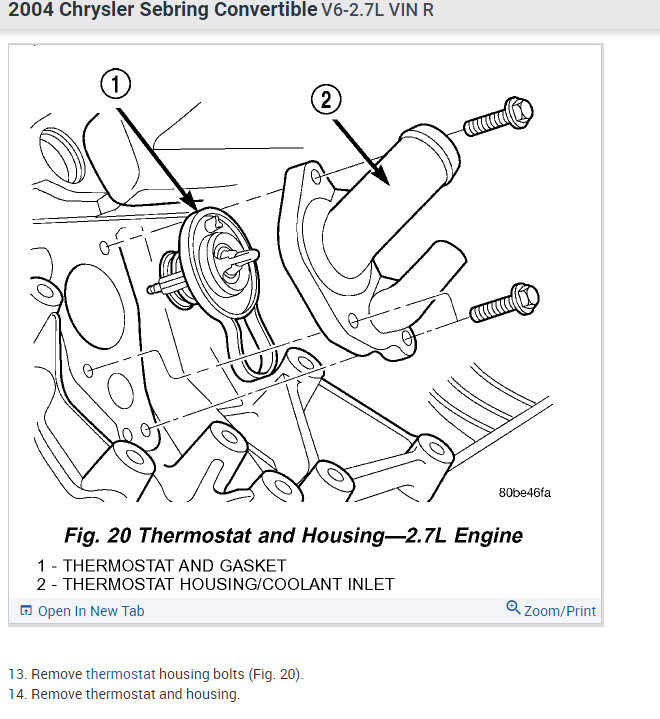 2004 Chrysler Sebring Convertible V6-2.7L VIN R

1

2

80be46fa

Fig. 20 Thermostat and Housing—2.7L Engine

1 - THERMOSTAT AND GASKET
2 - THERMOSTAT HOUSING/COOLANT INLET

Open In New Tab

Zoom/Print

13. Remove thermostat housing bolts (Fig. 20).
14. Remove thermostat and housing.