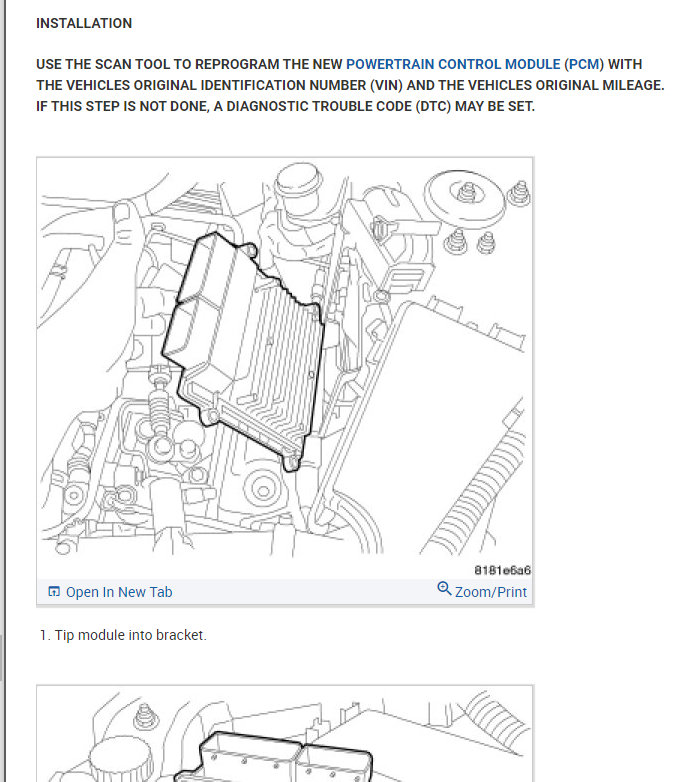 INSTALLATION

USE THE SCAN TOOL TO REPROGRAM THE NEW POWERTRAIN CONTROL MODULE (PCM) WITH THE VEHICLES ORIGINAL IDENTIFICATION NUMBER (VIN) AND THE VEHICLES ORIGINAL MILEAGE. IF THIS STEP IS NOT DONE, A DIAGNOSTIC TROUBLE CODE (DTC) MAY BE SET.

8181e6a6

Open In New Tab

Zoom/Print

1. Tip module into bracket.