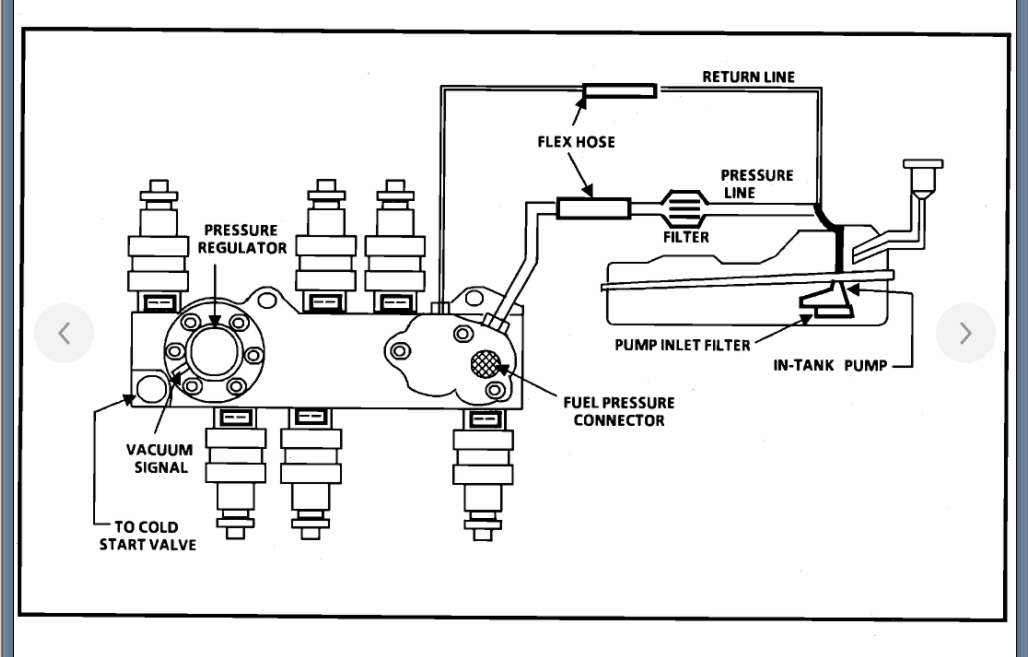 RETURN LINE
FLEX HOSE
PRESSURE LINE
FILTER
PRESSURE REGULATOR
PUMP INLET FILTER
IN-TANK PUMP
FUEL PRESSURE CONNECTOR
VACUUM SIGNAL
TO COLD START VALVE