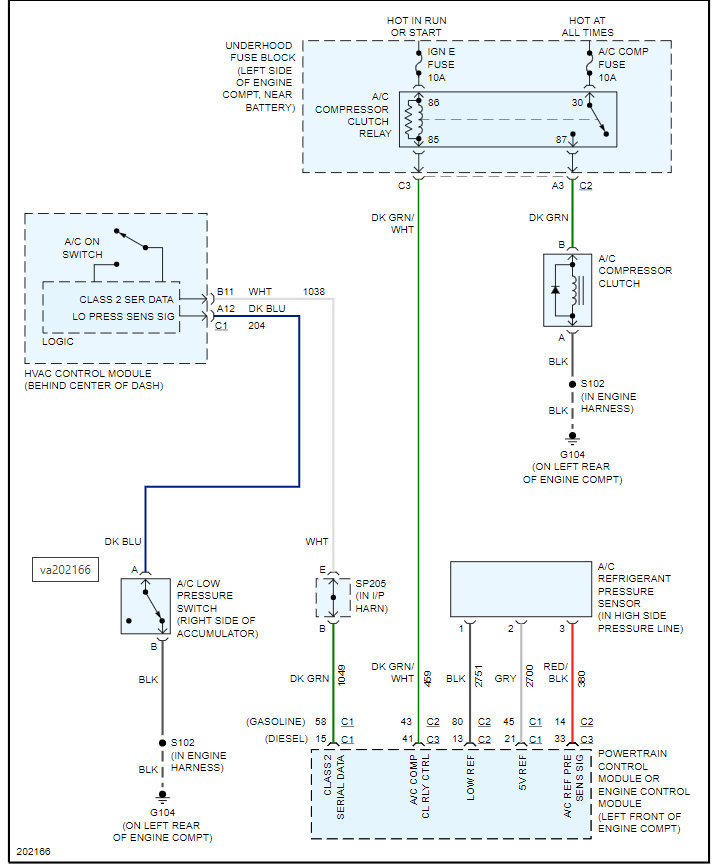 HOT IN RUN OR START
HOT AT ALL TIMES
UNDERHOOD FUSE BLOCK (LEFT SIDE OF ENGINE COMPT, NEAR BATTERY)
IGN E FUSE 10A
A/C COMP FUSE 10A
A/C COMPRESSOR CLUTCH RELAY
86
30
85
87
C3
A3
C2
DK GRN/ WHT
DK GRN
B
A/C COMPRESSOR CLUTCH
A
BLK
S102 (IN ENGINE HARNESS)
BLK
G104 (ON LEFT REAR OF ENGINE COMPT)
A/C ON SWITCH
CLASS 2 SER DATA
LO PRESS SENS SIG
LOGIC
B11
WHT
1038
A12
DK BLU
C1
204
HVAC CONTROL MODULE (BEHIND CENTER OF DASH)
DK BLU
WHT
va202166
A
A/C LOW PRESSURE SWITCH (RIGHT SIDE OF ACCUMULATOR)
B
BLK
S102 (IN ENGINE HARNESS)
BLK
G104 (ON LEFT REAR OF ENGINE COMPT)
E
SP205 (IN I/P HARN)
B
A/C REFRIGERANT PRESSURE SENSOR (IN HIGH SIDE PRESSURE LINE)
1
2
3
DK GRN
1049
DK GRN/ WHT
459
BLK
2751
GRY
2700
RED/ BLK
380
(GASOLINE) 58 C1
43 C2
80 C2
45 C1
14 C2
(DIESEL) 15 C1
41 C3
13 C2
21 C1
33 C3
CLASS 2 SERIAL DATA
A/C COMP CL RLY CTRL
LOW REF
5V REF
A/C REF PRE SENS SIG
POWERTRAIN CONTROL MODULE OR ENGINE CONTROL MODULE (LEFT FRONT OF ENGINE COMPT)
202166