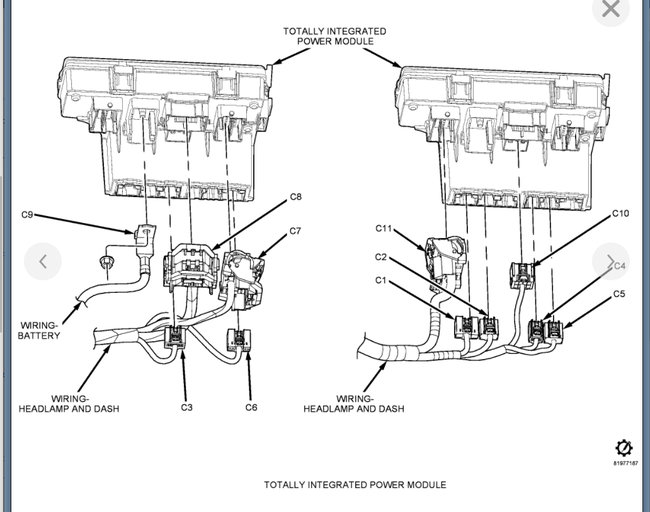 TOTALLY INTEGRATED POWER MODULE

C9

C8

C7

WIRING-BATTERY

WIRING-HEADLAMP AND DASH

C3

C6

C11

C2

C1

C10

C4

C5

WIRING-HEADLAMP AND DASH

81977187

TOTALLY INTEGRATED POWER MODULE