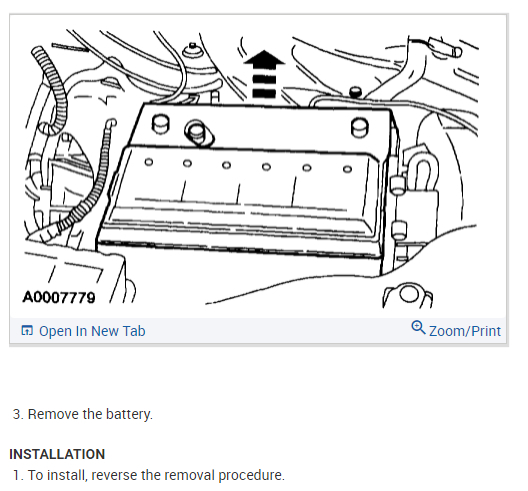 A0007779

Open In New Tab

Zoom/Print

3. Remove the battery.

INSTALLATION

1. To install, reverse the removal procedure.