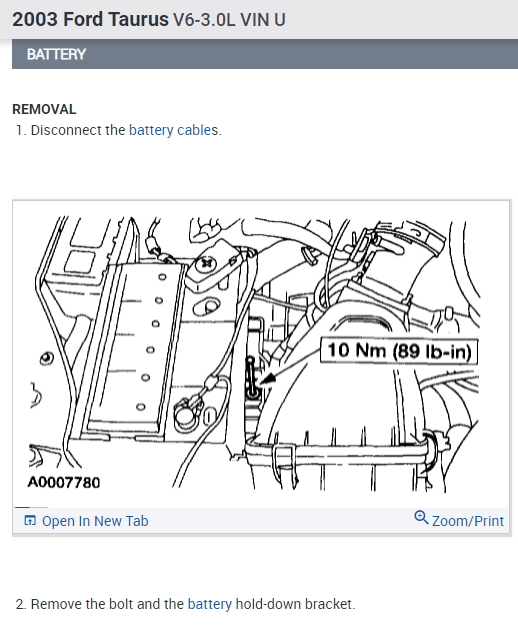 2003 Ford Taurus V6-3.0L VIN U

BATTERY

REMOVAL

1. Disconnect the battery cables.

10 Nm (89 lb-in)

A0007780

Open In New Tab

Zoom/Print

2. Remove the bolt and the battery hold-down bracket.