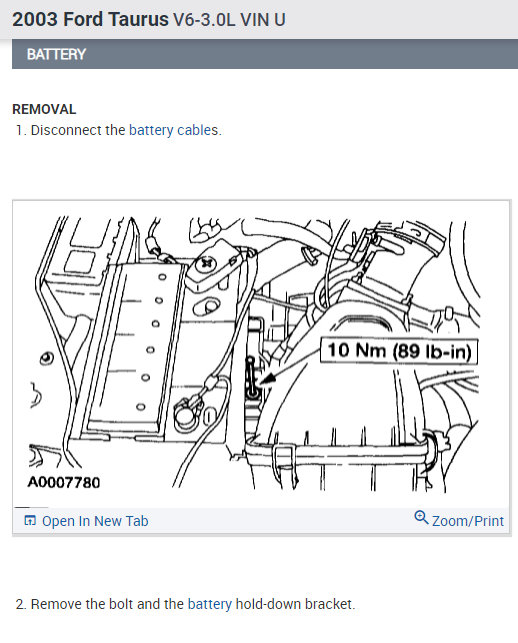 2003 Ford Taurus V6-3.0L VIN U

BATTERY

REMOVAL

1. Disconnect the battery cables.

10 Nm (89 lb-in)

A0007780

Open In New Tab

Zoom/Print

2. Remove the bolt and the battery hold-down bracket.