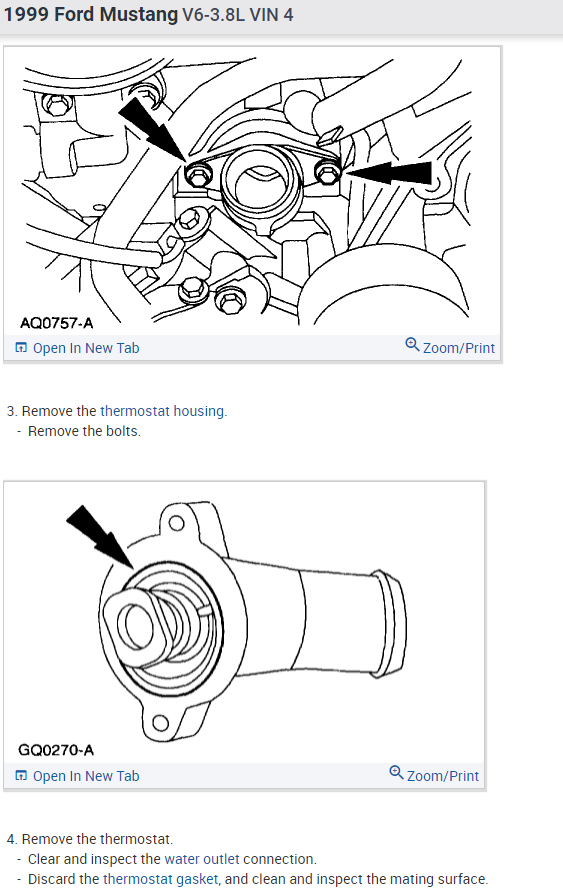 1999 Ford Mustang V6-3.8L VIN 4

AQ0757-A

Open In New Tab

Zoom/Print

3. Remove the thermostat housing.
- Remove the bolts.

GQ0270-A

Open In New Tab

Zoom/Print

4. Remove the thermostat.
- Clear and inspect the water outlet connection.
- Discard the thermostat gasket, and clean and inspect the mating surface.