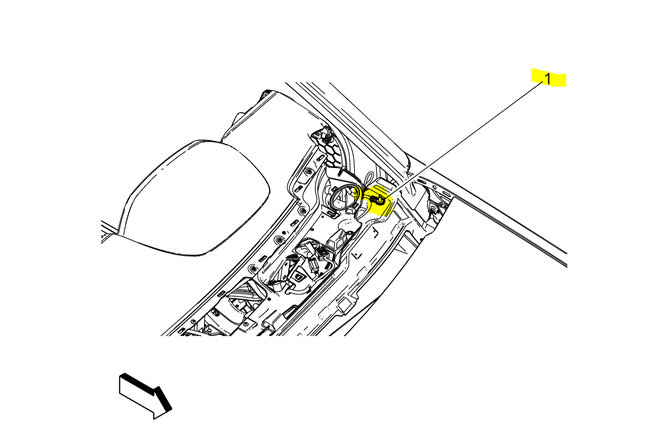 1