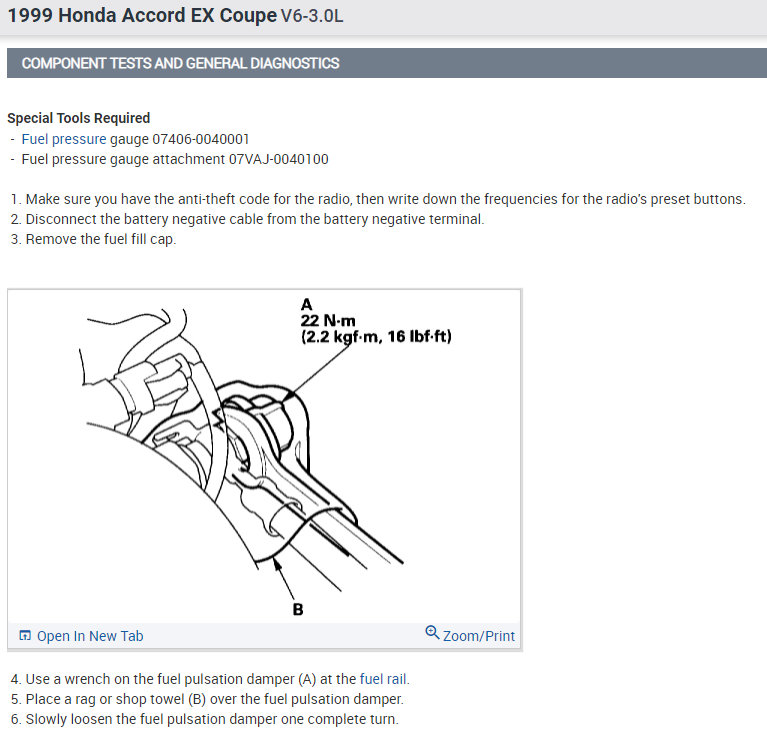 1999 Honda Accord EX Coupe V6-3.0L

COMPONENT TESTS AND GENERAL DIAGNOSTICS

Special Tools Required
- Fuel pressure gauge 07406-0040001
- Fuel pressure gauge attachment 07VAJ-0040100

1. Make sure you have the anti-theft code for the radio, then write down the frequencies for the radio's preset buttons.
2. Disconnect the battery negative cable from the battery negative terminal.
3. Remove the fuel fill cap.

A
22 N·m
(2.2 kgf·m, 16 lbf·ft)

B

Open In New Tab

Zoom/Print

4. Use a wrench on the fuel pulsation damper (A) at the fuel rail.
5. Place a rag or shop towel (B) over the fuel pulsation damper.
6. Slowly loosen the fuel pulsation damper one complete turn.