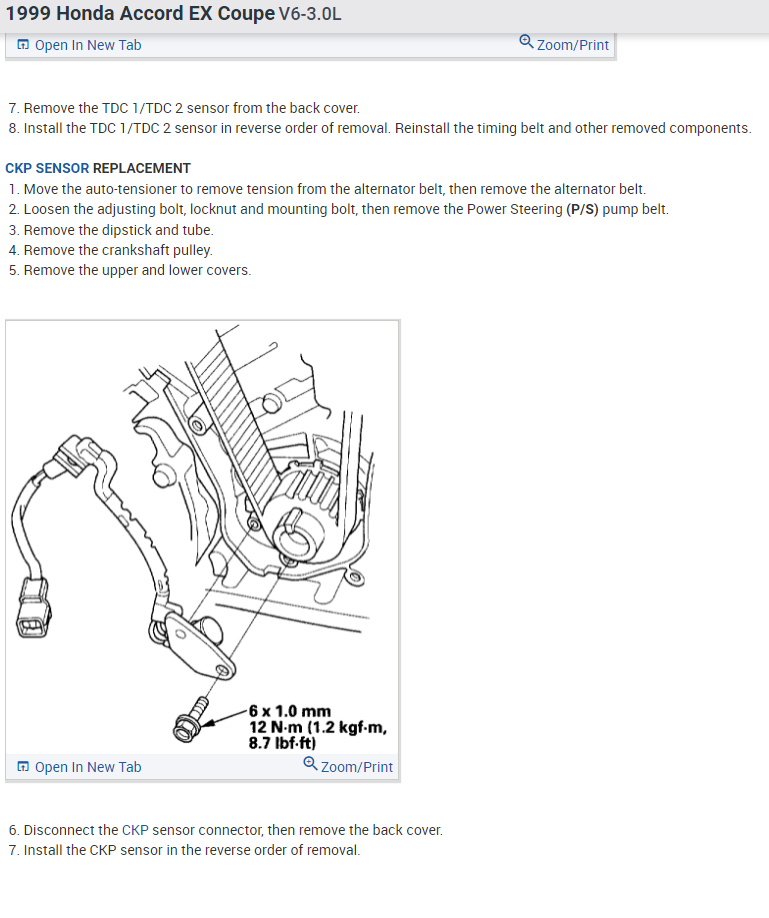 1999 Honda Accord EX Coupe V6-3.0L

Open In New Tab Zoom/Print

7. Remove the TDC 1/TDC 2 sensor from the back cover.
8. Install the TDC 1/TDC 2 sensor in reverse order of removal. Reinstall the timing belt and other removed components.

CKP SENSOR REPLACEMENT
1. Move the auto-tensioner to remove tension from the alternator belt, then remove the alternator belt.
2. Loosen the adjusting bolt, locknut and mounting bolt, then remove the Power Steering (P/S) pump belt.
3. Remove the dipstick and tube.
4. Remove the crankshaft pulley.
5. Remove the upper and lower covers.

6 x 1.0 mm
12 N·m (1.2 kgf·m, 8.7 lbf·ft)

Open In New Tab Zoom/Print

6. Disconnect the CKP sensor connector, then remove the back cover.
7. Install the CKP sensor in the reverse order of removal.