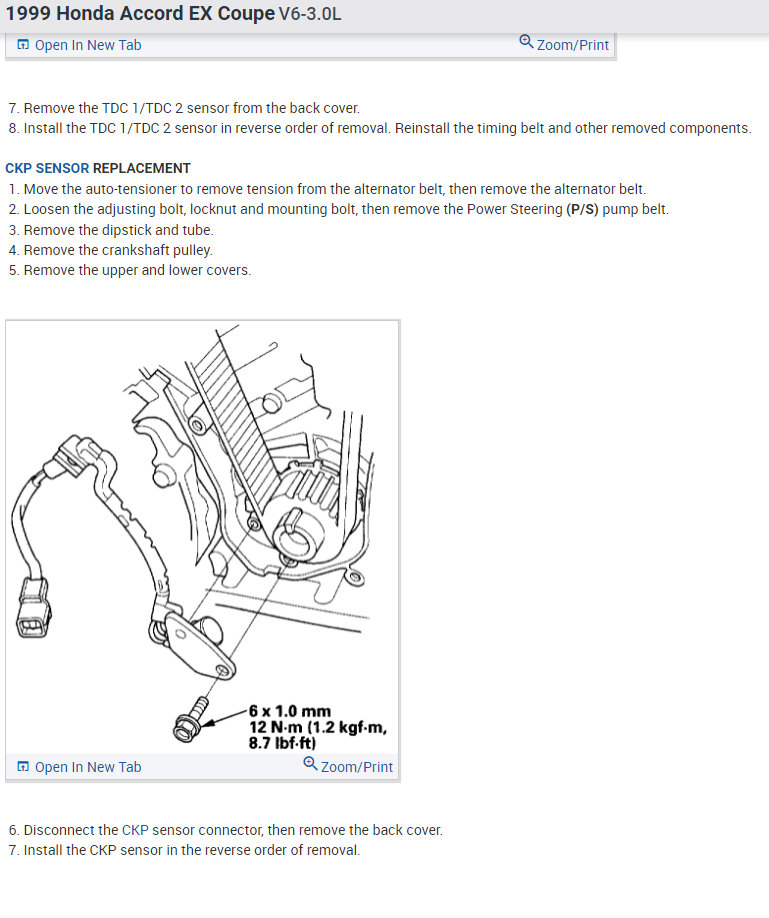 1999 Honda Accord EX Coupe V6-3.0L

Open In New Tab

Zoom/Print

7. Remove the TDC 1/TDC 2 sensor from the back cover.
8. Install the TDC 1/TDC 2 sensor in reverse order of removal. Reinstall the timing belt and other removed components.

CKP SENSOR REPLACEMENT
1. Move the auto-tensioner to remove tension from the alternator belt, then remove the alternator belt.
2. Loosen the adjusting bolt, locknut and mounting bolt, then remove the Power Steering (P/S) pump belt.
3. Remove the dipstick and tube.
4. Remove the crankshaft pulley.
5. Remove the upper and lower covers.

6 x 1.0 mm
12 N·m (1.2 kgf·m, 8.7 lbf·ft)

Open In New Tab

Zoom/Print

6. Disconnect the CKP sensor connector, then remove the back cover.
7. Install the CKP sensor in the reverse order of removal.