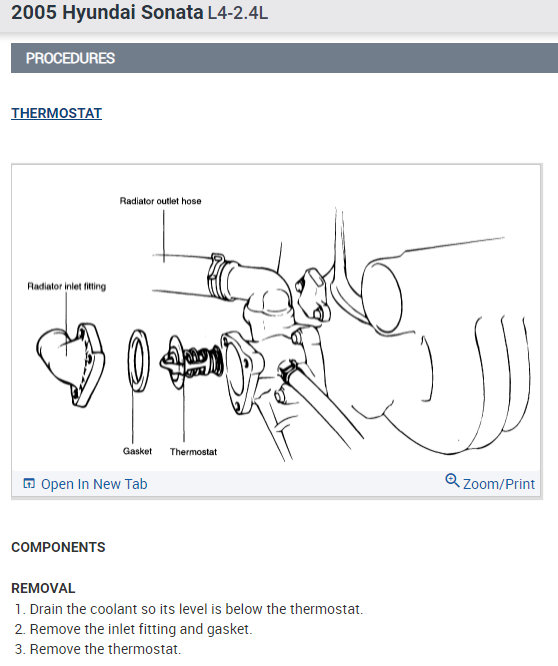 2005 Hyundai Sonata L4-2.4L

PROCEDURES

THERMOSTAT

Radiator outlet hose

Radiator inlet fitting

Gasket

Thermostat

Open In New Tab

Zoom/Print

COMPONENTS

REMOVAL

1. Drain the coolant so its level is below the thermostat.
2. Remove the inlet fitting and gasket.
3. Remove the thermostat.