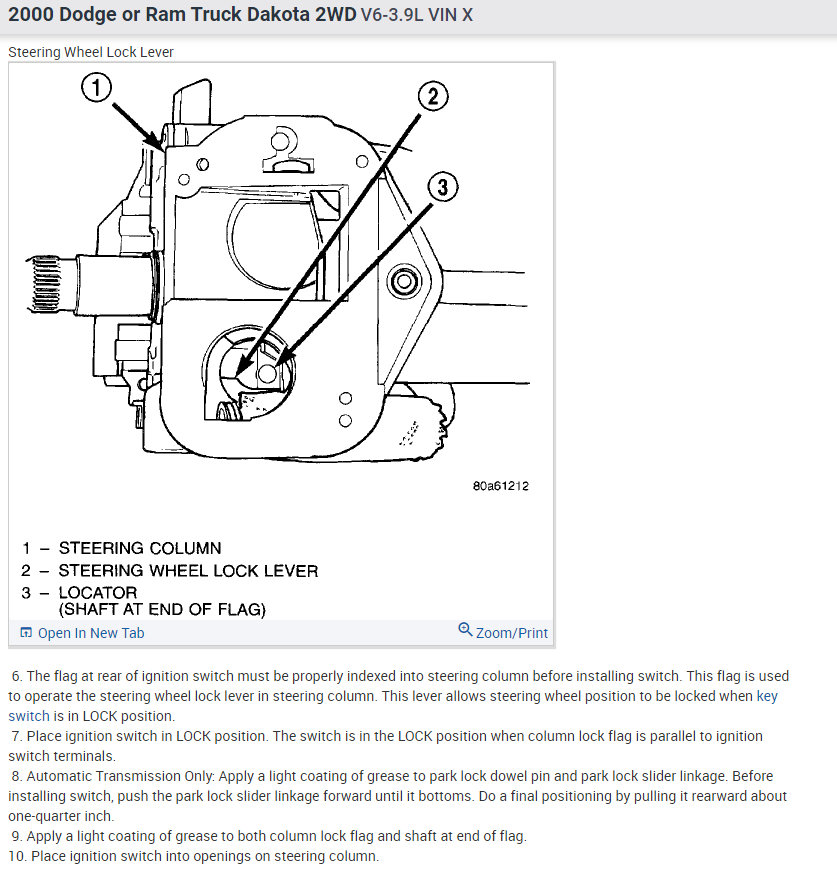 2000 Dodge or Ram Truck Dakota 2WD V6-3.9L VIN X

Steering Wheel Lock Lever

1

2

3

80a61212

1 – STEERING COLUMN
2 – STEERING WHEEL LOCK LEVER
3 – LOCATOR (SHAFT AT END OF FLAG)

Open In New Tab

Zoom/Print

6. The flag at rear of ignition switch must be properly indexed into steering column before installing switch. This flag is used to operate the steering wheel lock lever in steering column. This lever allows steering wheel position to be locked when key switch is in LOCK position.
7. Place ignition switch in LOCK position. The switch is in the LOCK position when column lock flag is parallel to ignition switch terminals.
8. Automatic Transmission Only: Apply a light coating of grease to park lock dowel pin and park lock slider linkage. Before installing switch, push the park lock slider linkage forward until it bottoms. Do a final positioning by pulling it rearward about one-quarter inch.
9. Apply a light coating of grease to both column lock flag and shaft at end of flag.
10. Place ignition switch into openings on steering column.