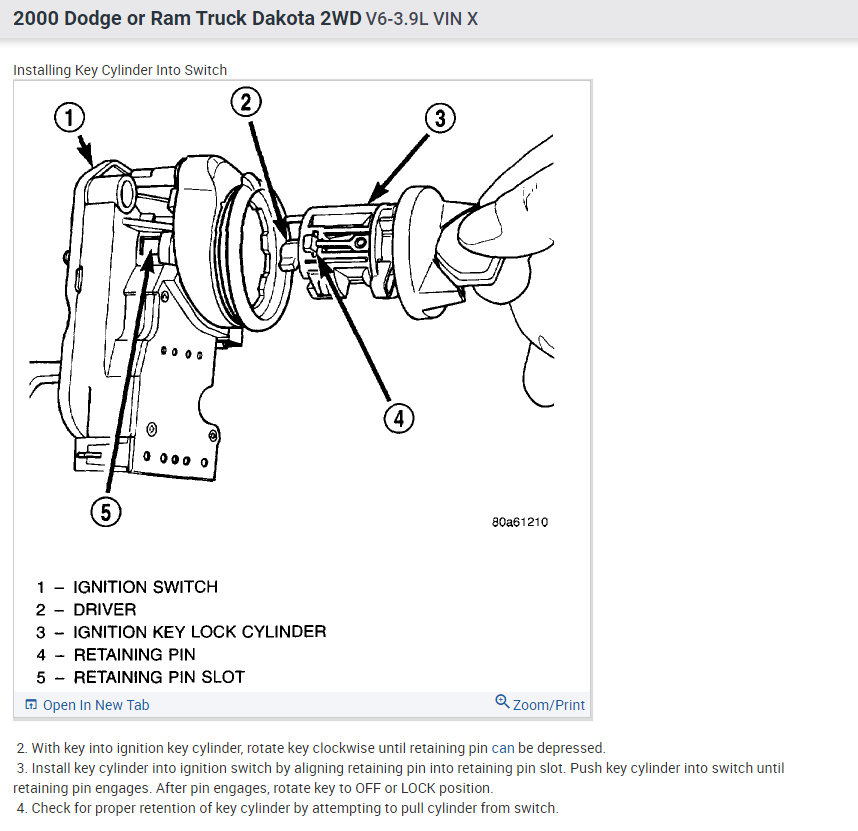 2000 Dodge or Ram Truck Dakota 2WD V6-3.9L VIN X

Installing Key Cylinder Into Switch

1
2
3
4
5

80a61210

1 – IGNITION SWITCH
2 – DRIVER
3 – IGNITION KEY LOCK CYLINDER
4 – RETAINING PIN
5 – RETAINING PIN SLOT

Open In New Tab
Zoom/Print

2. With key into ignition key cylinder, rotate key clockwise until retaining pin can be depressed.
3. Install key cylinder into ignition switch by aligning retaining pin into retaining pin slot. Push key cylinder into switch until retaining pin engages. After pin engages, rotate key to OFF or LOCK position.
4. Check for proper retention of key cylinder by attempting to pull cylinder from switch.