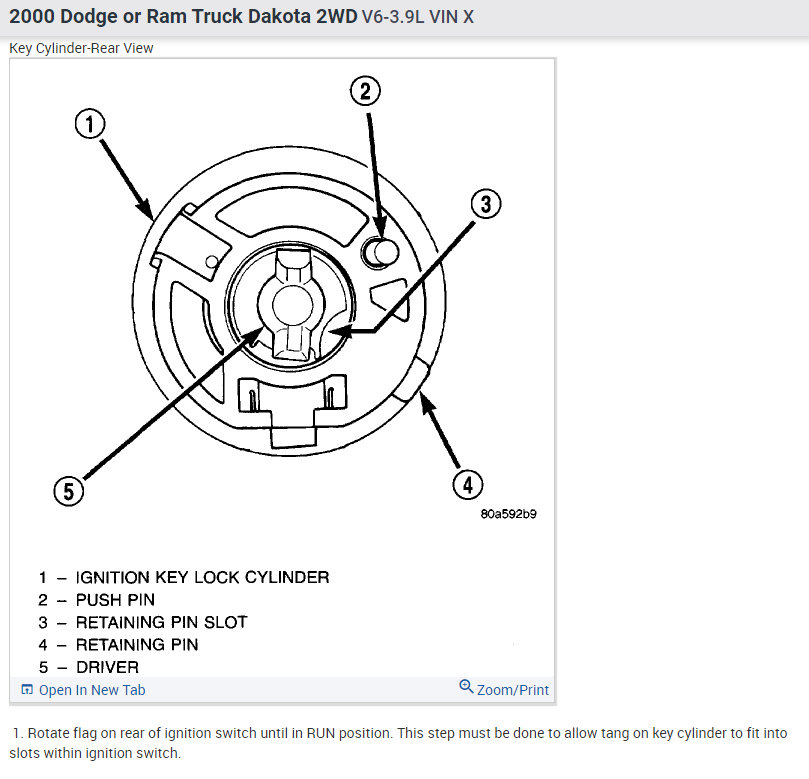 2000 Dodge or Ram Truck Dakota 2WD V6-3.9L VIN X

Key Cylinder-Rear View

1

2

3

4

5

80a592b9

1 – IGNITION KEY LOCK CYLINDER
2 – PUSH PIN
3 – RETAINING PIN SLOT
4 – RETAINING PIN
5 – DRIVER

Open In New Tab

Zoom/Print

1. Rotate flag on rear of ignition switch until in RUN position. This step must be done to allow tang on key cylinder to fit into slots within ignition switch.