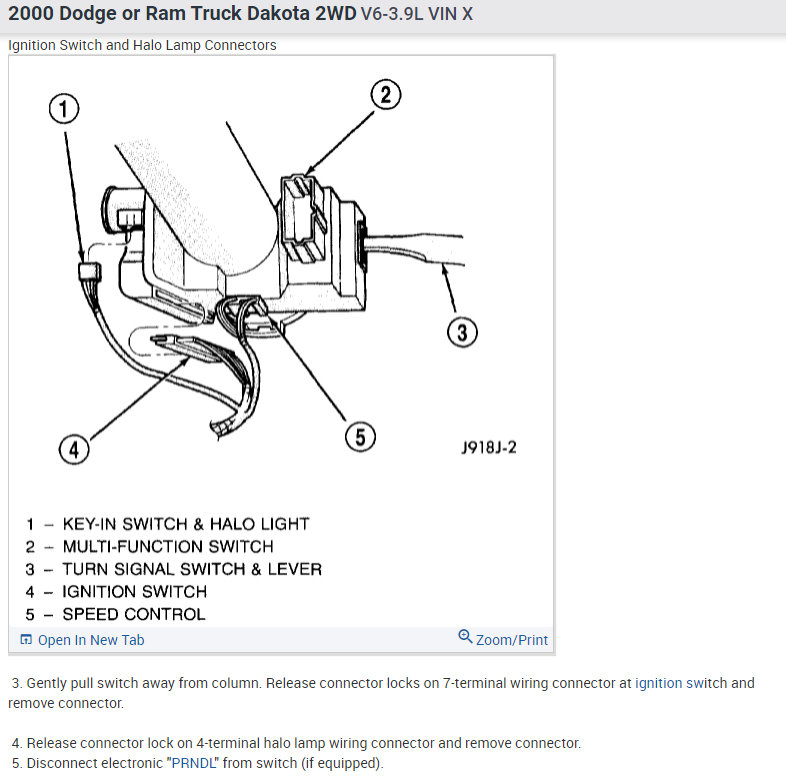 2000 Dodge or Ram Truck Dakota 2WD V6-3.9L VIN X

Ignition Switch and Halo Lamp Connectors

1

2

3

4

5

J918J-2

1 – KEY-IN SWITCH & HALO LIGHT
2 – MULTI-FUNCTION SWITCH
3 – TURN SIGNAL SWITCH & LEVER
4 – IGNITION SWITCH
5 – SPEED CONTROL

Open In New Tab

Zoom/Print

3. Gently pull switch away from column. Release connector locks on 7-terminal wiring connector at ignition switch and remove connector.

4. Release connector lock on 4-terminal halo lamp wiring connector and remove connector.
5. Disconnect electronic "PRNDL" from switch (if equipped).