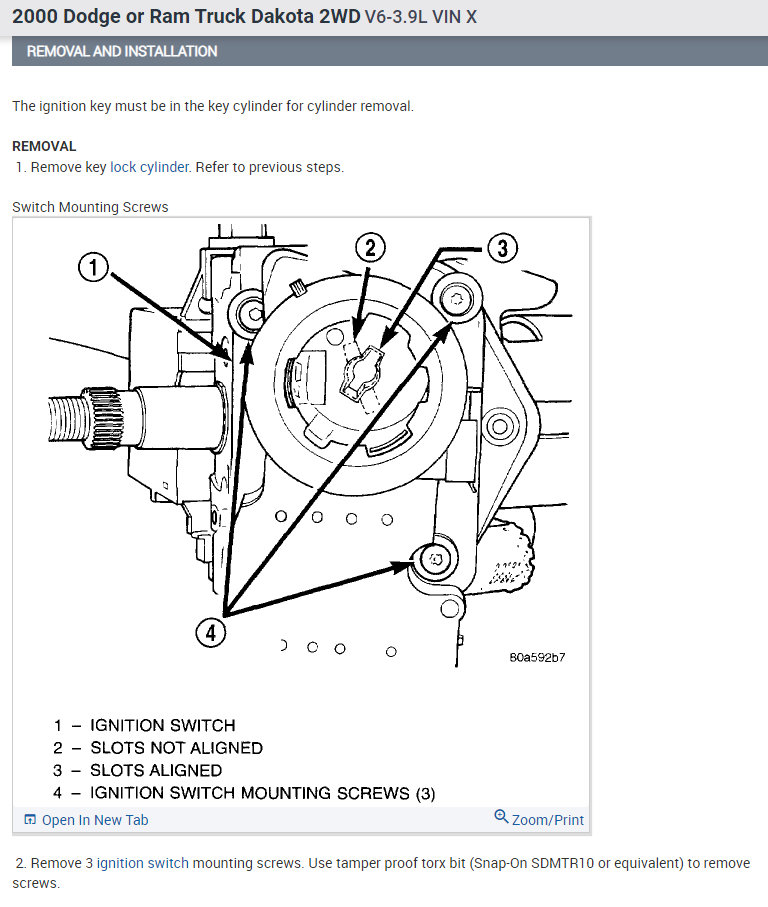 2000 Dodge or Ram Truck Dakota 2WD V6-3.9L VIN X

REMOVAL AND INSTALLATION

The ignition key must be in the key cylinder for cylinder removal.

REMOVAL
1. Remove key lock cylinder. Refer to previous steps.

Switch Mounting Screws

1
2
3
4

80a592b7

1 – IGNITION SWITCH
2 – SLOTS NOT ALIGNED
3 – SLOTS ALIGNED
4 – IGNITION SWITCH MOUNTING SCREWS (3)

Open In New Tab
Zoom/Print

2. Remove 3 ignition switch mounting screws. Use tamper proof torx bit (Snap-On SDMTR10 or equivalent) to remove screws.