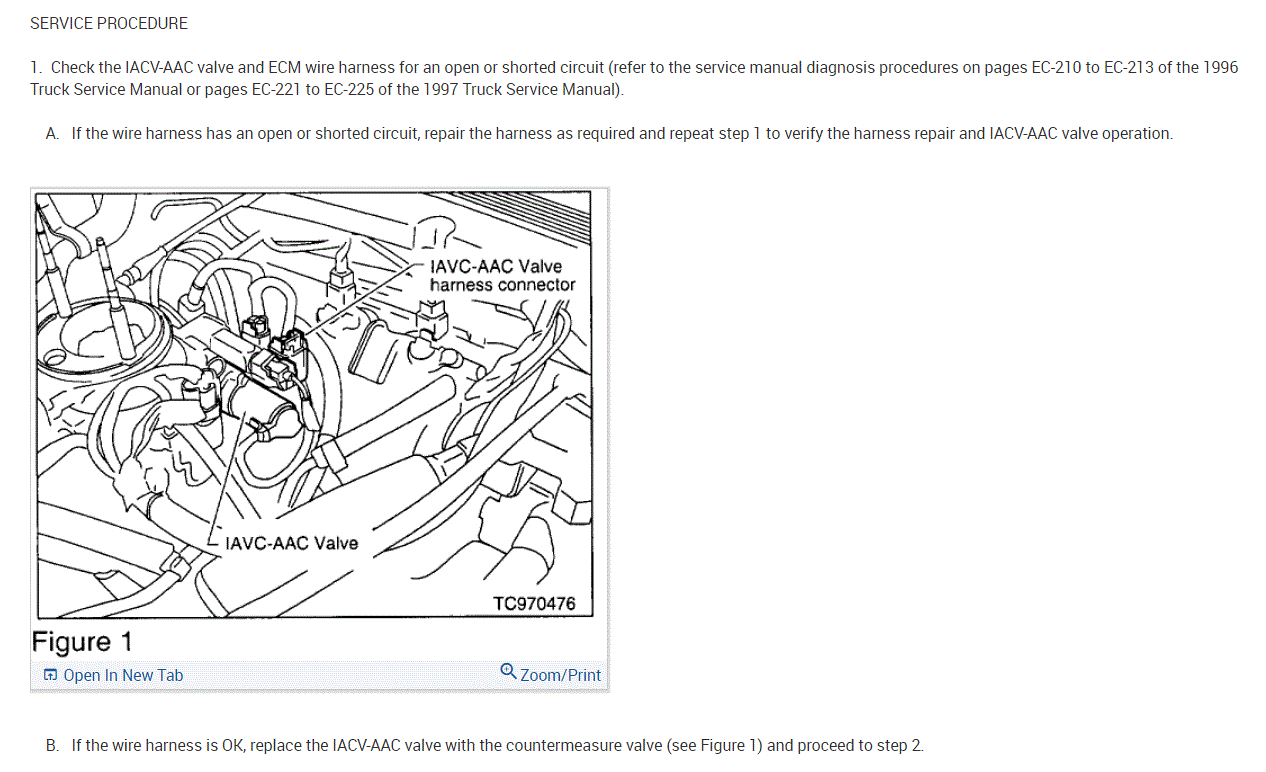 SERVICE PROCEDURE

1. Check the IACV-AAC valve and ECM wire harness for an open or shorted circuit (refer to the service manual diagnosis procedures on pages EC-210 to EC-213 of the 1996 Truck Service Manual or pages EC-221 to EC-225 of the 1997 Truck Service Manual).

A. If the wire harness has an open or shorted circuit, repair the harness as required and repeat step 1 to verify the harness repair and IACV-AAC valve operation.

IAVC-AAC Valve harness connector

IAVC-AAC Valve

TC970476

Figure 1

Open In New Tab

Zoom/Print

B. If the wire harness is OK, replace the IACV-AAC valve with the countermeasure valve (see Figure 1) and proceed to step 2.