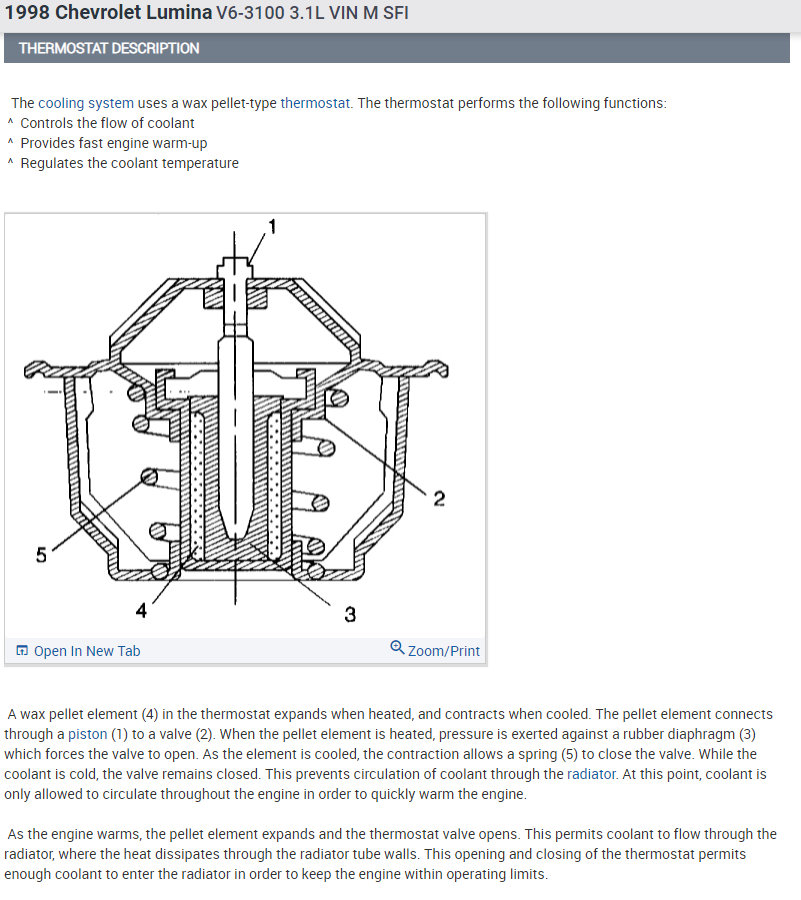 1998 Chevrolet Lumina V6-3100 3.1L VIN M SFI

THERMOSTAT DESCRIPTION

The cooling system uses a wax pellet-type thermostat. The thermostat performs the following functions:
^ Controls the flow of coolant
^ Provides fast engine warm-up
^ Regulates the coolant temperature

1
2
5
4
3

Open In New Tab
Zoom/Print

A wax pellet element (4) in the thermostat expands when heated, and contracts when cooled. The pellet element connects through a piston (1) to a valve (2). When the pellet element is heated, pressure is exerted against a rubber diaphragm (3) which forces the valve to open. As the element is cooled, the contraction allows a spring (5) to close the valve. While the coolant is cold, the valve remains closed. This prevents circulation of coolant through the radiator. At this point, coolant is only allowed to circulate throughout the engine in order to quickly warm the engine.

As the engine warms, the pellet element expands and the thermostat valve opens. This permits coolant to flow through the radiator, where the heat dissipates through the radiator tube walls. This opening and closing of the thermostat permits enough coolant to enter the radiator in order to keep the engine within operating limits.