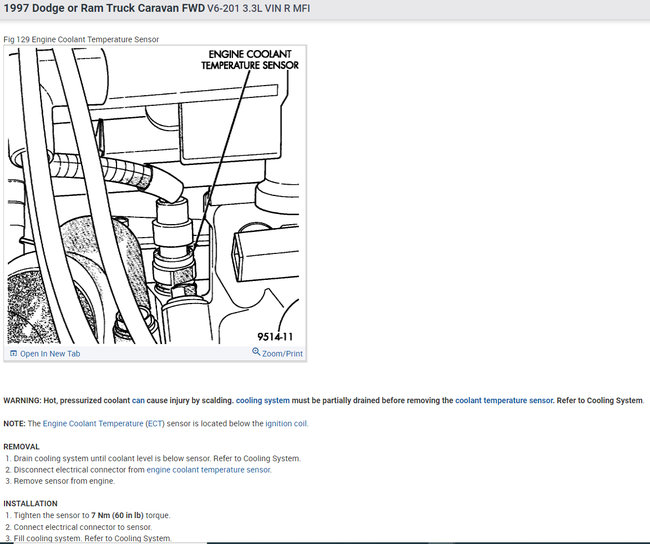 1997 Dodge or Ram Truck Caravan FWD V6-201 3.3L VIN R MFI

Fig 129 Engine Coolant Temperature Sensor

ENGINE COOLANT TEMPERATURE SENSOR

9514-11

Open In New Tab

Zoom/Print

WARNING: Hot, pressurized coolant can cause injury by scalding. cooling system must be partially drained before removing the coolant temperature sensor. Refer to Cooling System.

NOTE: The Engine Coolant Temperature (ECT) sensor is located below the ignition coil.

REMOVAL
1. Drain cooling system until coolant level is below sensor. Refer to Cooling System.
2. Disconnect electrical connector from engine coolant temperature sensor.
3. Remove sensor from engine.

INSTALLATION
1. Tighten the sensor to 7 Nm (60 in lb) torque.
2. Connect electrical connector to sensor.
3. Fill cooling system. Refer to Cooling System.