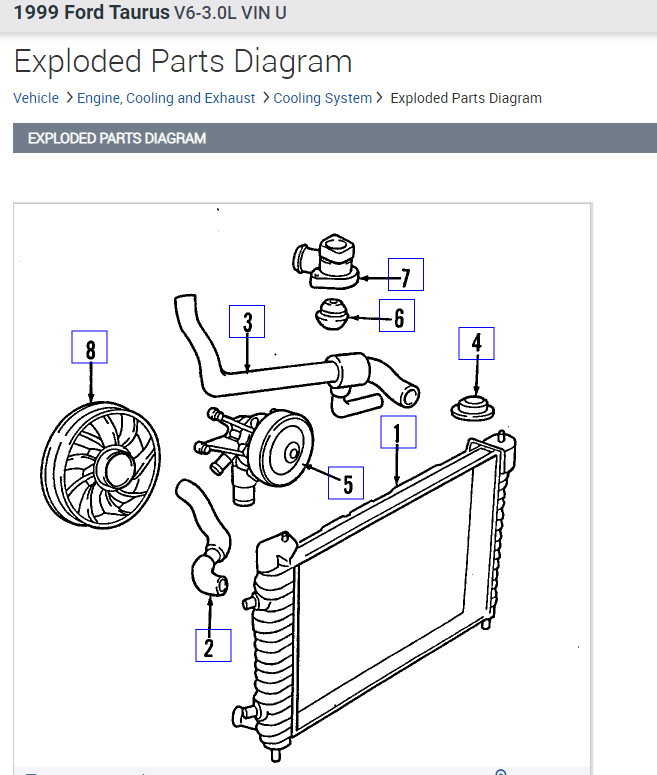 1999 Ford Taurus V6-3.0L VIN U

Exploded Parts Diagram

Vehicle > Engine, Cooling and Exhaust > Cooling System > Exploded Parts Diagram

EXPLODED PARTS DIAGRAM

7
3
6
8
4
1
5
2