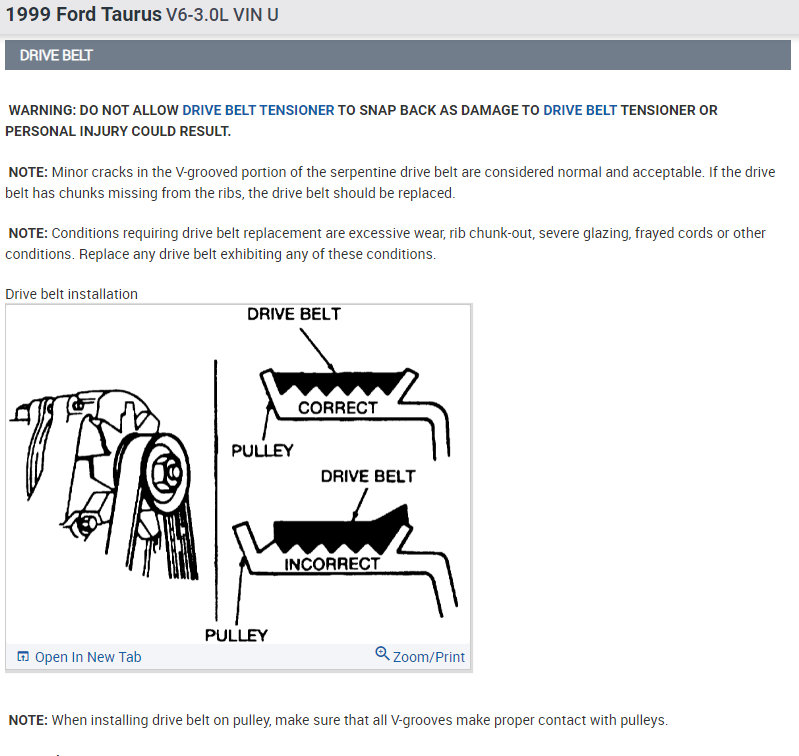 1999 Ford Taurus V6-3.0L VIN U

DRIVE BELT

WARNING: DO NOT ALLOW DRIVE BELT TENSIONER TO SNAP BACK AS DAMAGE TO DRIVE BELT TENSIONER OR PERSONAL INJURY COULD RESULT.

NOTE: Minor cracks in the V-grooved portion of the serpentine drive belt are considered normal and acceptable. If the drive belt has chunks missing from the ribs, the drive belt should be replaced.

NOTE: Conditions requiring drive belt replacement are excessive wear, rib chunk-out, severe glazing, frayed cords or other conditions. Replace any drive belt exhibiting any of these conditions.

Drive belt installation

DRIVE BELT
CORRECT
PULLEY
DRIVE BELT
INCORRECT
PULLEY

Open In New Tab
Zoom/Print

NOTE: When installing drive belt on pulley, make sure that all V-grooves make proper contact with pulleys.