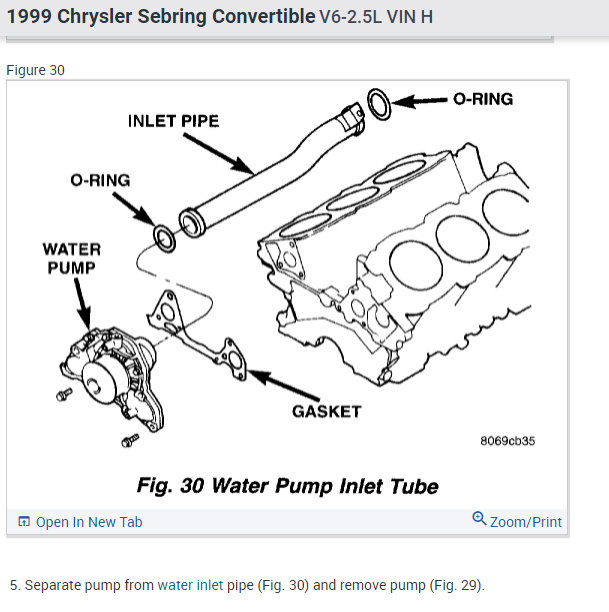 1999 Chrysler Sebring Convertible V6-2.5L VIN H

Figure 30

O-RING

INLET PIPE

O-RING

WATER PUMP

GASKET

8069cb35

Fig. 30 Water Pump Inlet Tube

Open In New Tab

Zoom/Print

5. Separate pump from water inlet pipe (Fig. 30) and remove pump (Fig. 29).